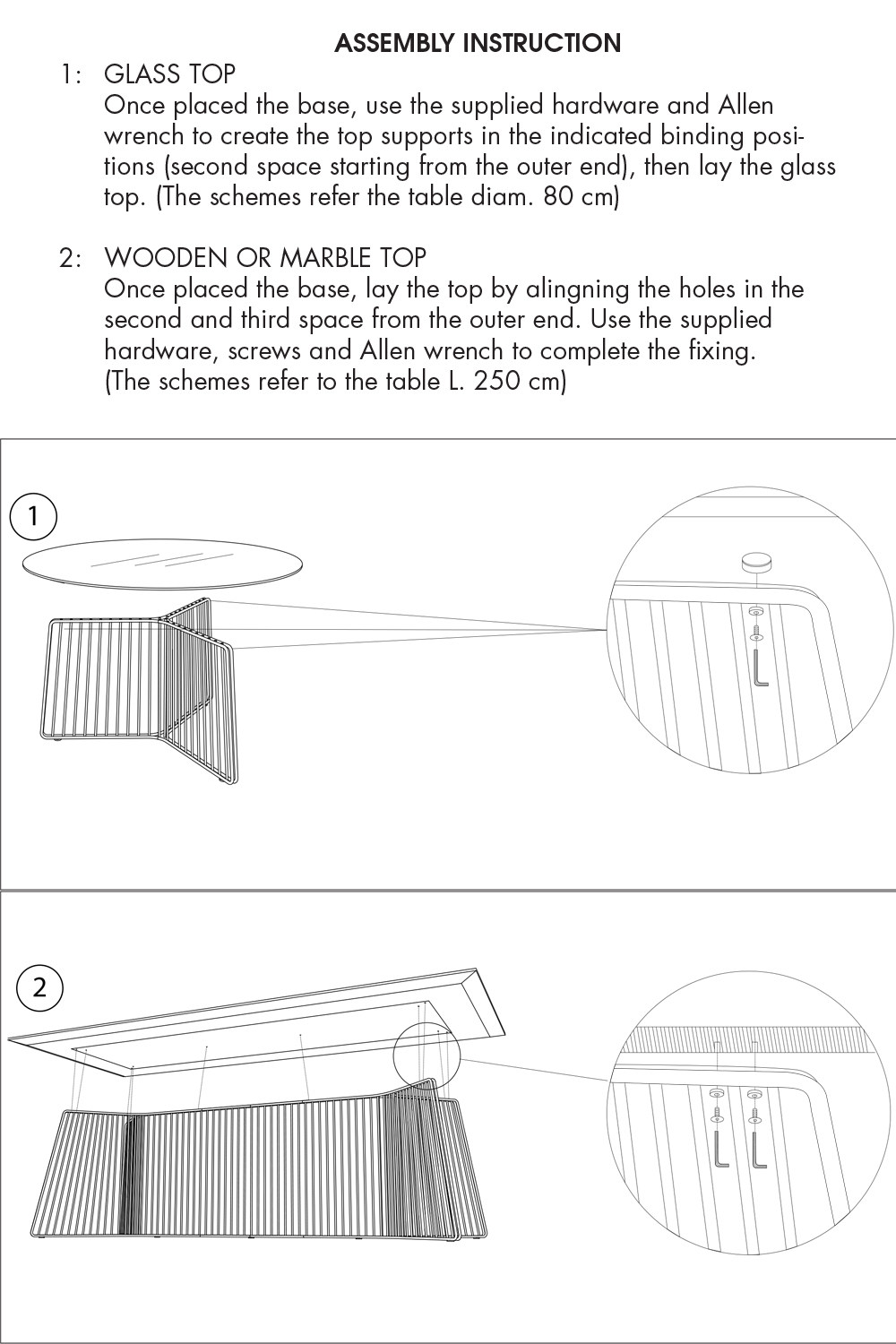 ASSEMBLY INSTRUCTION

1: GLASS TOP
Once placed the base, use the supplied hardware and Allen wrench to create the top supports in the indicated binding positions (second space starting from the outer end), then lay the glass top. (The schemes refer the table diam. 80 cm)

2: WOODEN OR MARBLE TOP
Once placed the base, lay the top by alingning the holes in the second and third space from the outer end. Use the supplied hardware, screws and Allen wrench to complete the fixing. (The schemes refer to the table L. 250 cm)

1

2