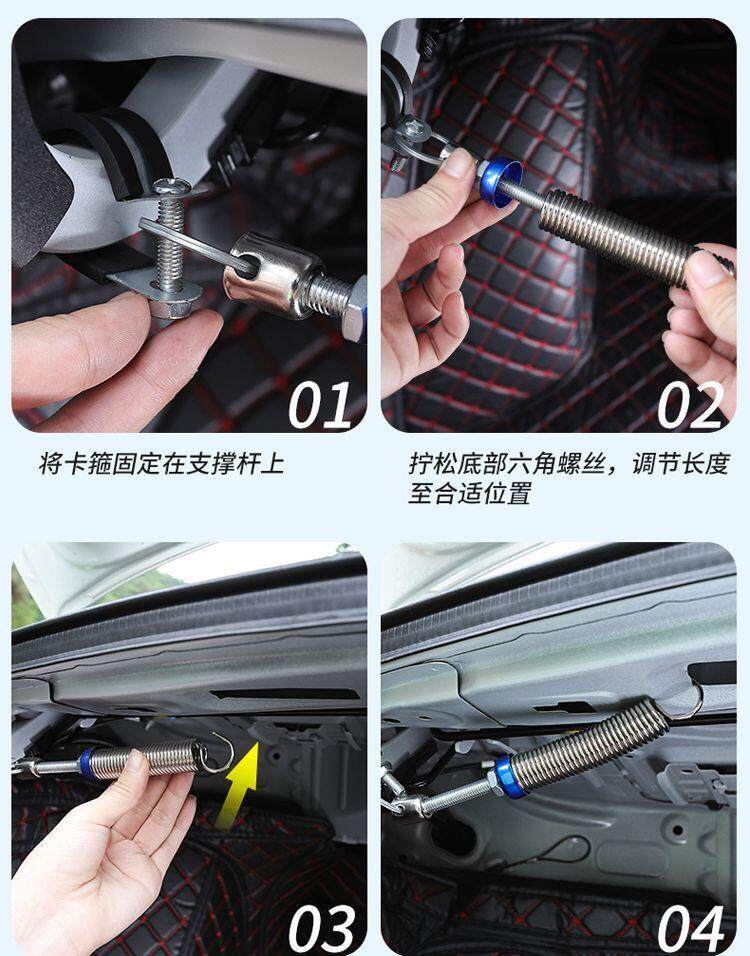 01

将卡箍固定在支撑杆上

02

拧松底部六角螺丝，调节长度至合适位置

03

04