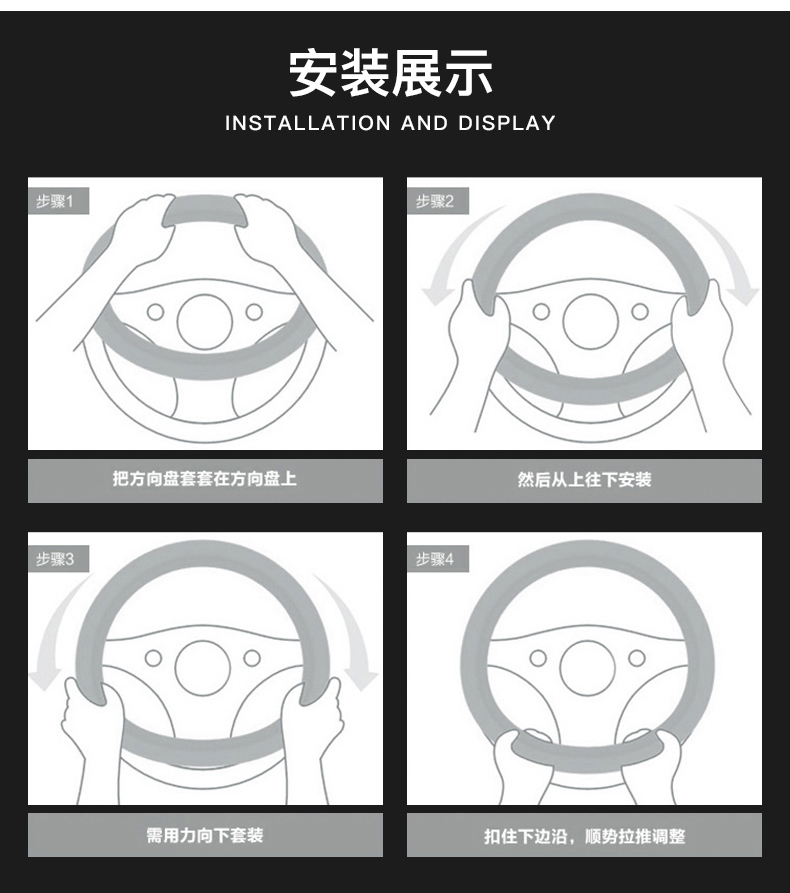 安装展示

INSTALLATION AND DISPLAY

步骤1

把方向盘套套在方向盘上

步骤2

然后从上往下安装

步骤3

需用力向下套装

步骤4

扣住下边沿，顺势拉推调整