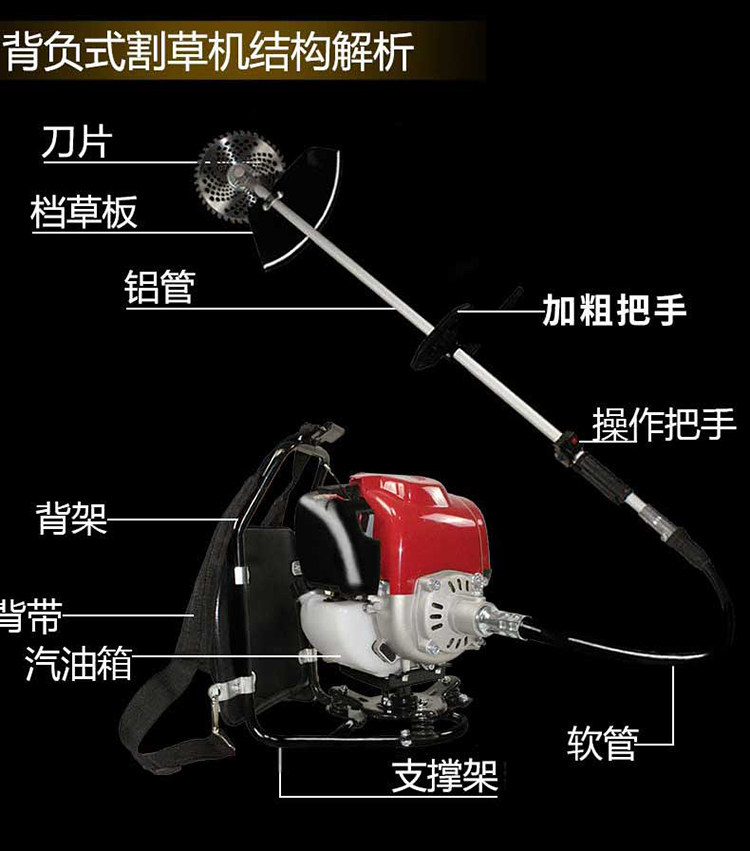 背负式割草机结构解析

刀片
档草板
铝管
加粗把手
操作把手
背架
背带
汽油箱
软管
支撑架