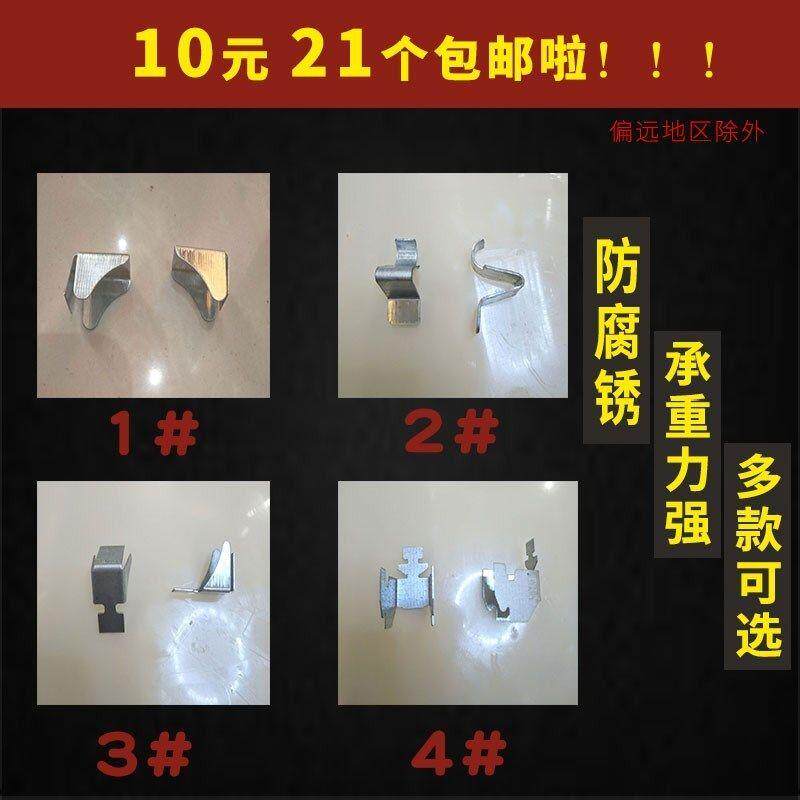 10元 21个包邮啦！！！

偏远地区除外

1#

2#

防腐锈

承重力强

多款可选

3#

4#