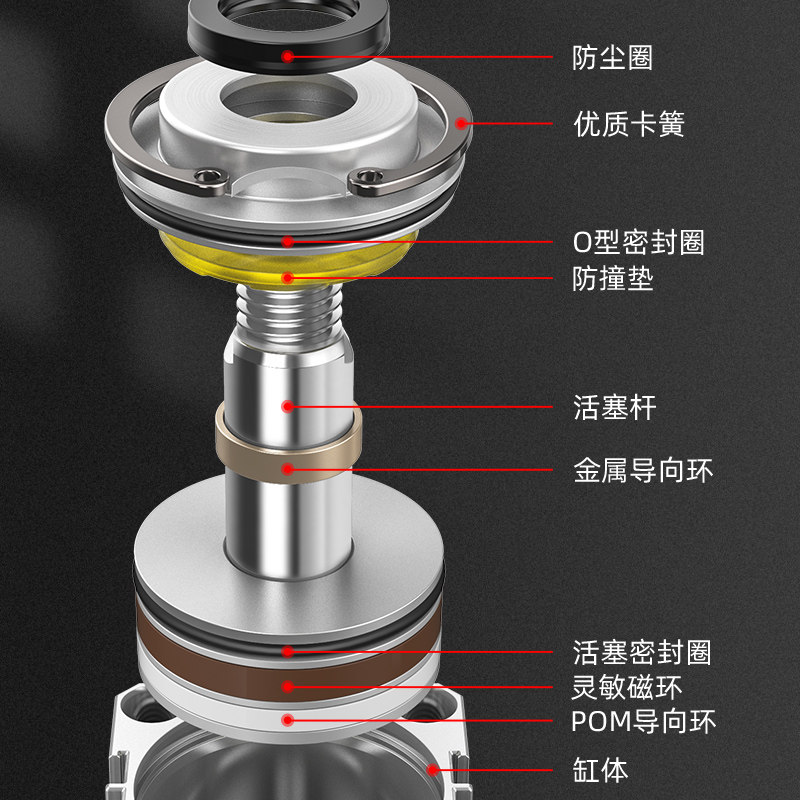 防尘圈

优质卡簧

O型密封圈

防撞垫

活塞杆

金属导向环

活塞密封圈

灵敏磁环

POM导向环

缸体