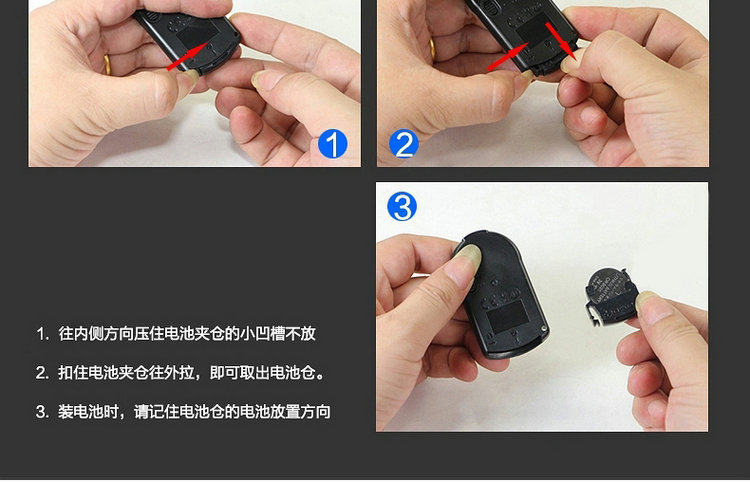 1

2

3

1. 往内侧方向压住电池夹仓的小凹槽不放

2. 扣住电池夹仓往外拉，即可取出电池仓。

3. 装电池时，请记住电池仓的电池放置方向