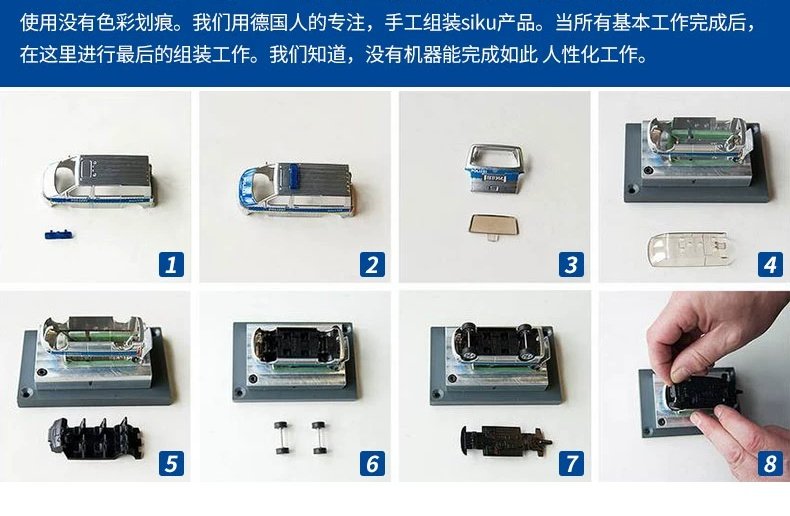 使用没有色彩划痕。我们用德国人的专注，手工组装siku产品。当所有基本工作完成后，在这里进行最后的组装工作。我们知道，没有机器能完成如此 人性化工作。

1

2

3

4

5

6

7

8