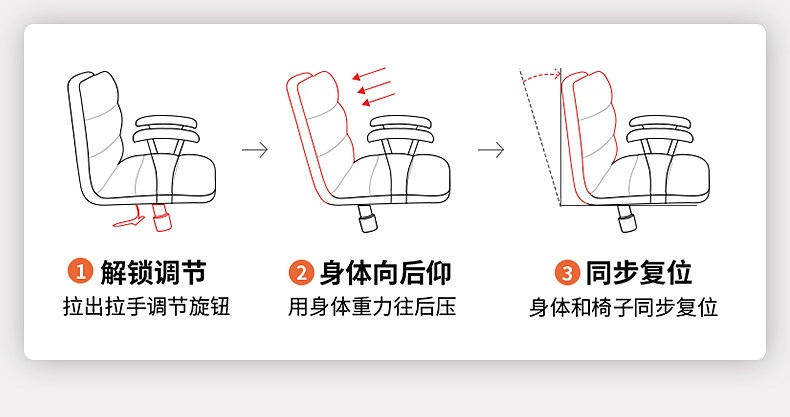 1 解锁调节
拉出拉手调节旋钮

2 身体向后仰
用身体重力往后压

3 同步复位
身体和椅子同步复位