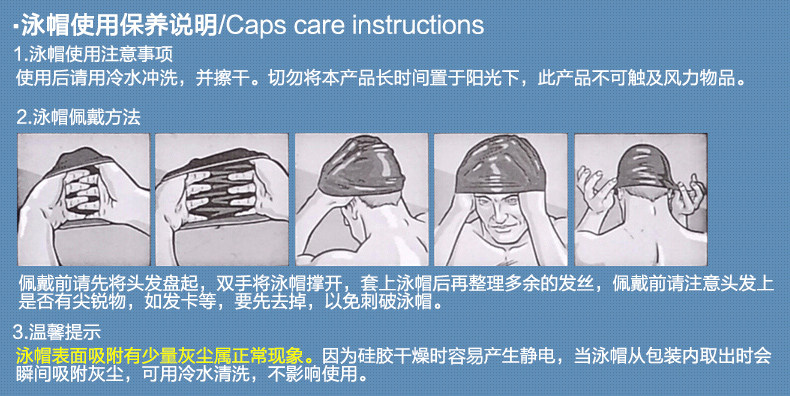 ·泳帽使用保养说明/Caps care instructions

1.泳帽使用注意事项

使用后请用冷水冲洗，并擦干。切勿将本产品长时间置于阳光下，此产品不可触及风力物品。

2.泳帽佩戴方法

佩戴前请先将头发盘起，双手将泳帽撑开，套上泳帽后再整理多余的发丝，佩戴前请注意头发上是否有尖锐物，如发卡等，要先去掉，以免刺破泳帽。

3.温馨提示

泳帽表面吸附有少量灰尘属正常现象。因为硅胶干燥时容易产生静电，当泳帽从包装内取出时会瞬间吸附灰尘，可用冷水清洗，不影响使用。