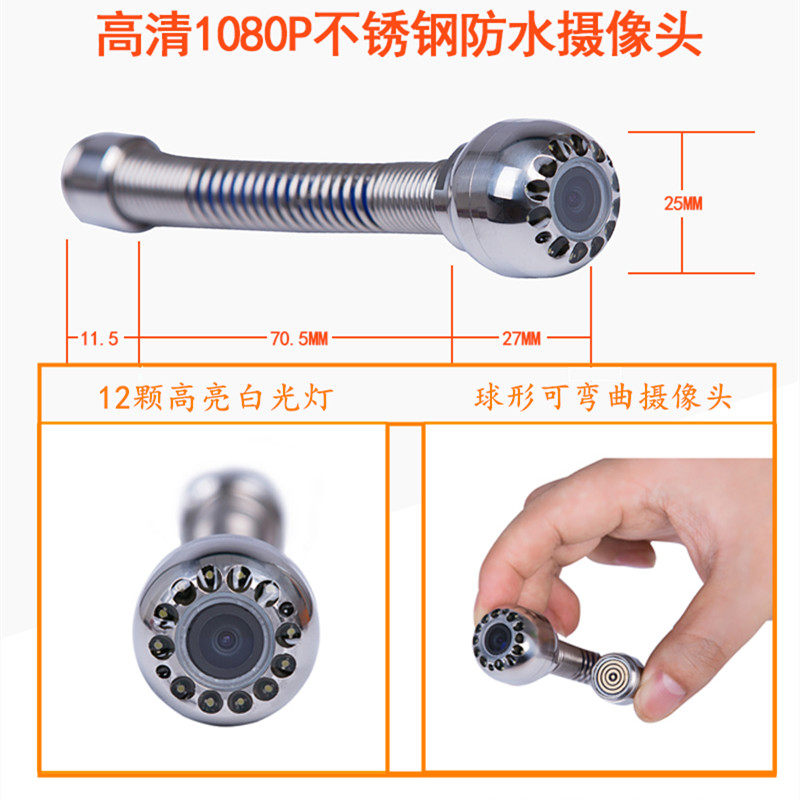 高清1080P不锈钢防水摄像头

25MM

11.5

70.5MM

27MM

12颗高亮白光灯

球形可弯曲摄像头