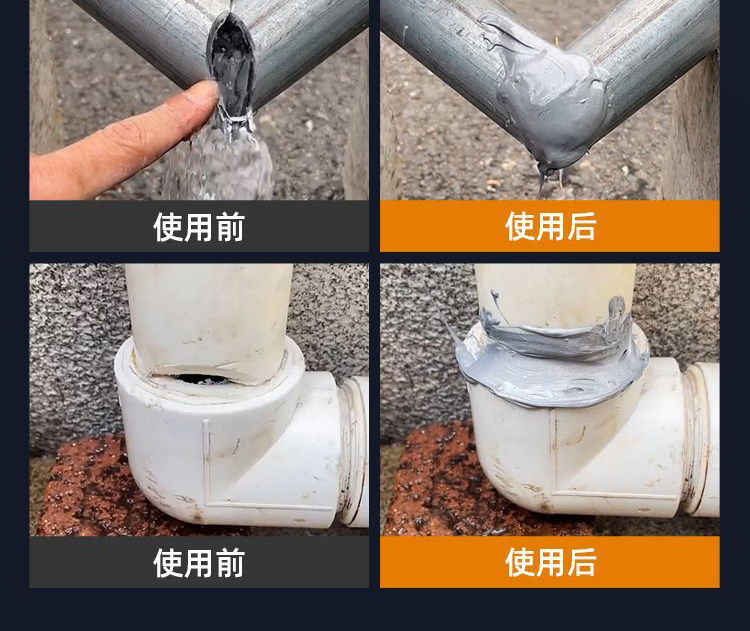 使用前

使用后

使用前

使用后