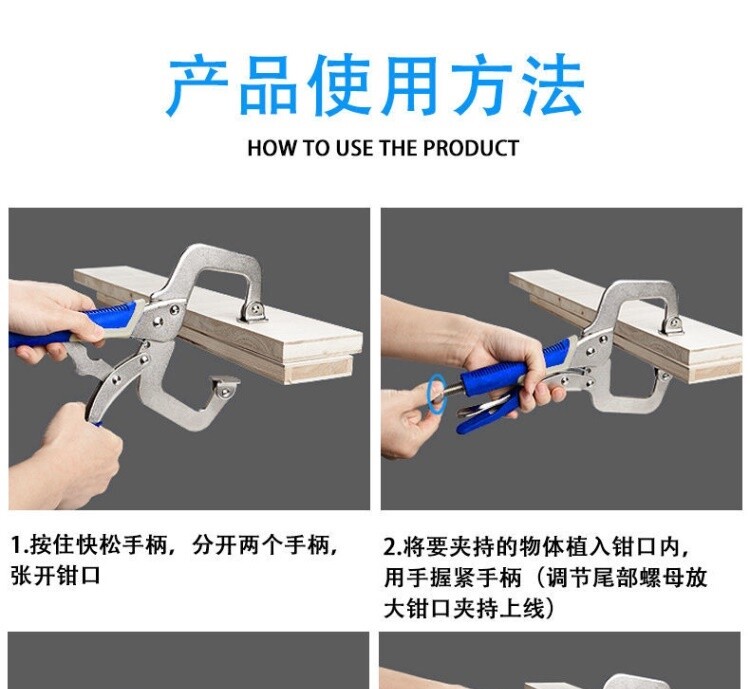 产品使用方法

HOW TO USE THE PRODUCT

1.按住快松手柄，分开两个手柄，张开钳口

2.将要夹持的物体植入钳口内，用手握紧手柄（调节尾部螺母放大钳口夹持上线）