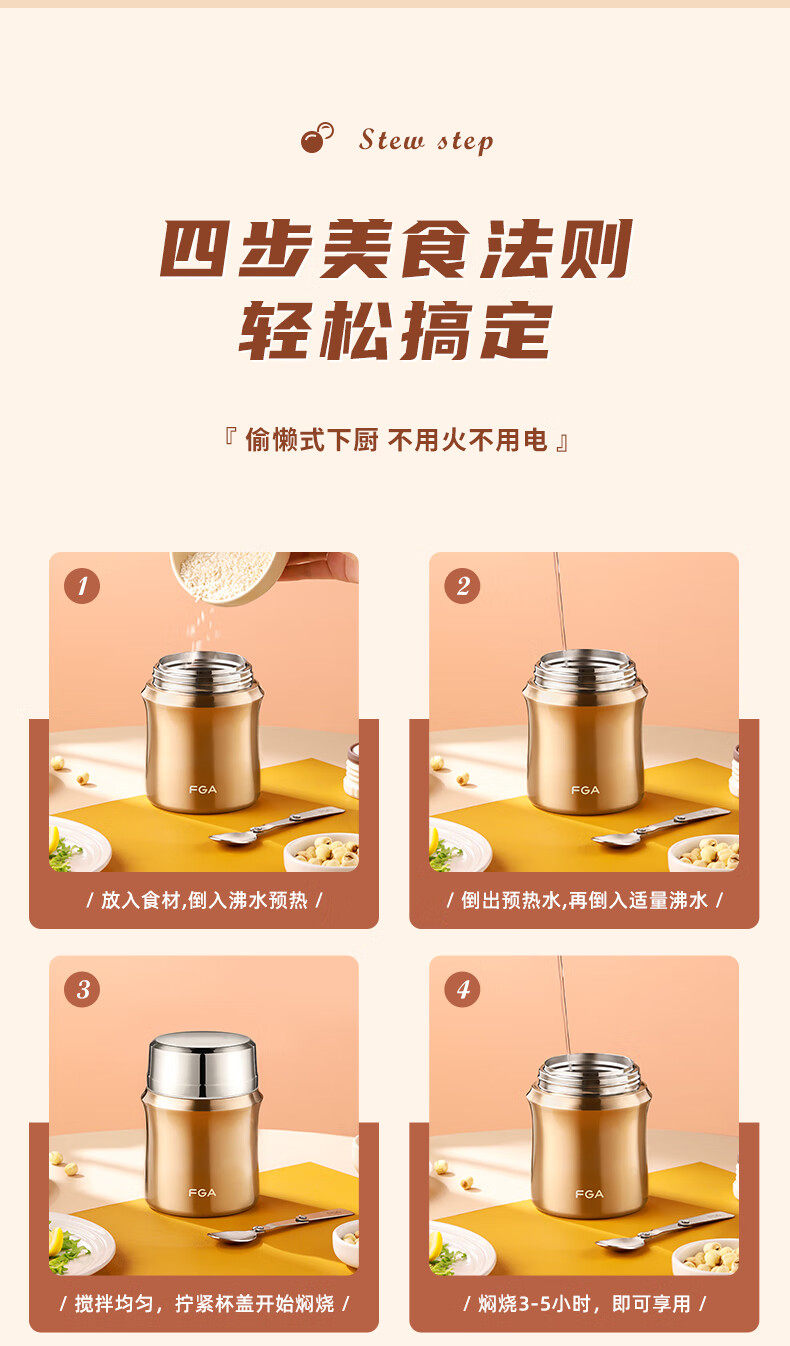 Stew step

四步美食法则
轻松搞定

『 偷懒式下厨 不用火不用电 』

1

FGA

/ 放入食材,倒入沸水预热 /

2

FGA

/ 倒出预热水,再倒入适量沸水 /

3

FGA

/ 搅拌均匀，拧紧杯盖开始焖烧 /

4

FGA

/ 焖烧3-5小时，即可享用 /