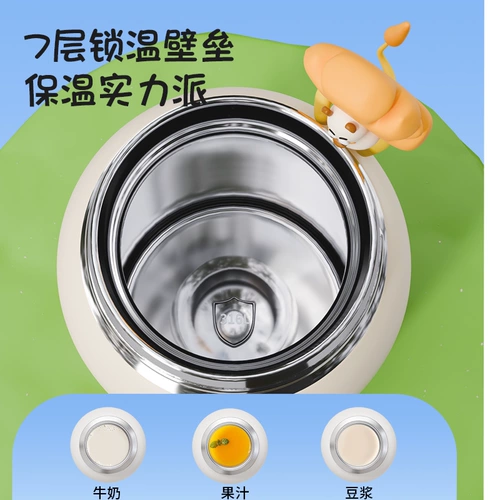 7层锁温壁垒
保温实力派

316L

牛奶

果汁

豆浆