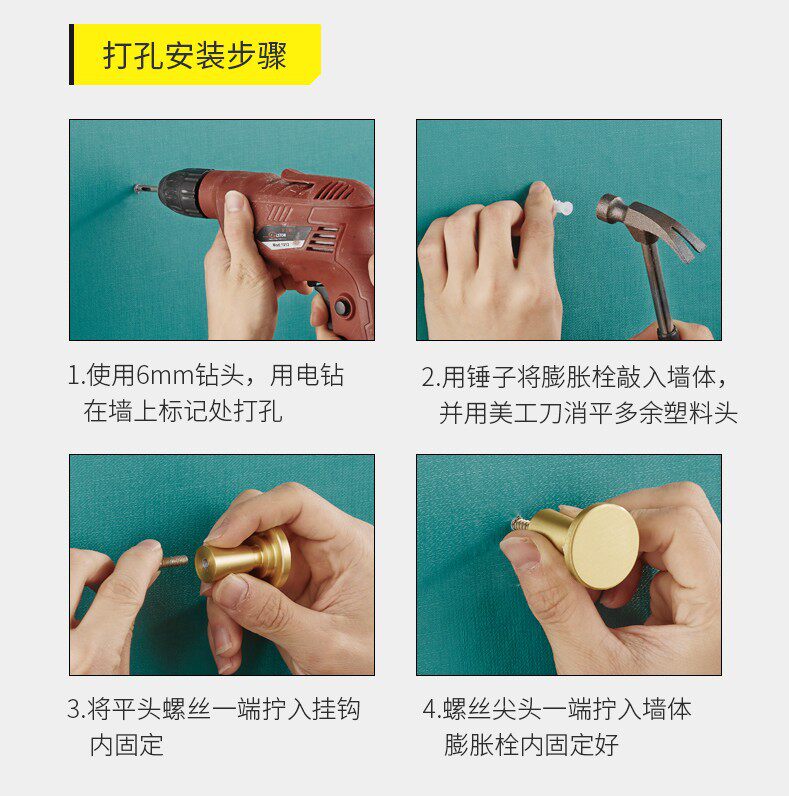 打孔安装步骤

1.使用6mm钻头，用电钻在墙上标记处打孔

2.用锤子将膨胀栓敲入墙体，并用美工刀消平多余塑料头

3.将平头螺丝一端拧入挂钩内固定

4.螺丝尖头一端拧入墙体膨胀栓内固定好