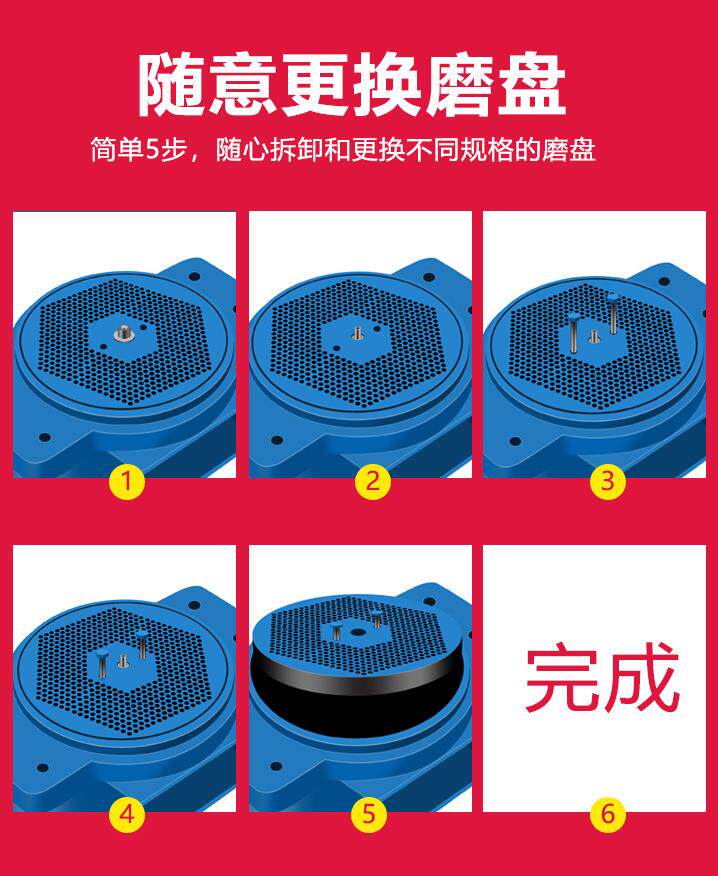 随意更换磨盘

简单5步，随心拆卸和更换不同规格的磨盘

1

2

3

4

5

完成

6