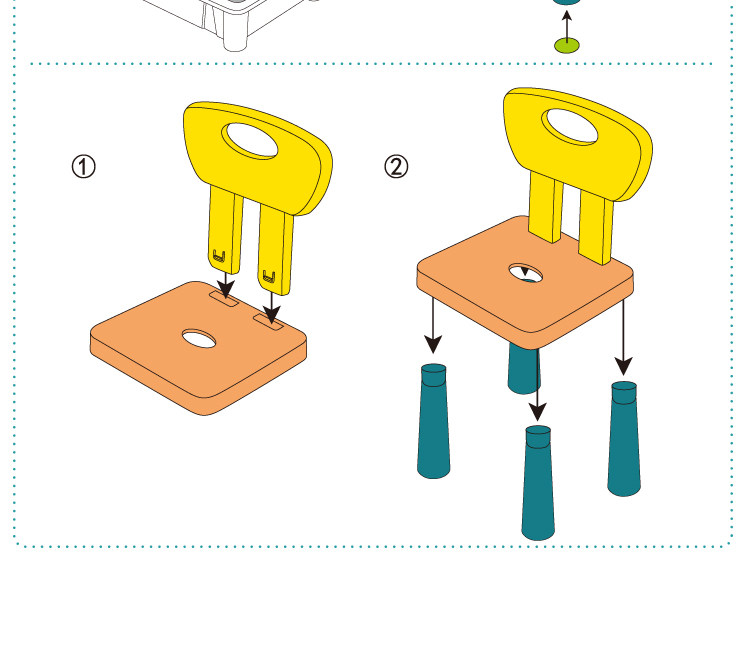 ①

②