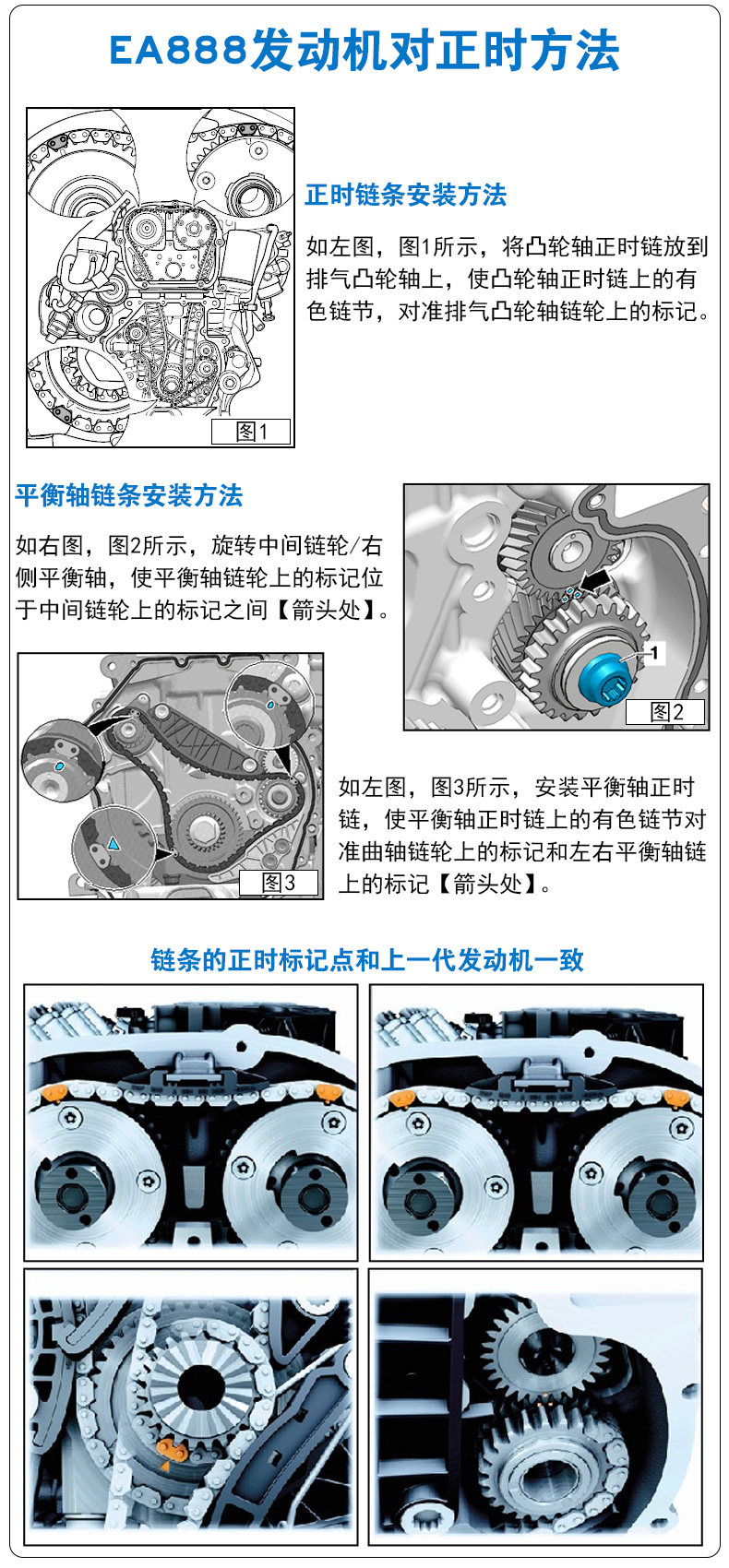 EA888发动机对正时方法

图1

正时链条安装方法

如左图，图1所示，将凸轮轴正时链放到排气凸轮轴上，使凸轮轴正时链上的有色链节，对准排气凸轮轴链轮上的标记。

平衡轴链条安装方法

如右图，图2所示，旋转中间链轮/右侧平衡轴，使平衡轴链轮上的标记位于中间链轮上的标记之间【箭头处】。

1

图2

图3

如左图，图3所示，安装平衡轴正时链，使平衡轴正时链上的有色链节对准曲轴链轮上的标记和左右平衡轴链上的标记【箭头处】。

链条的正时标记点和上一代发动机一致