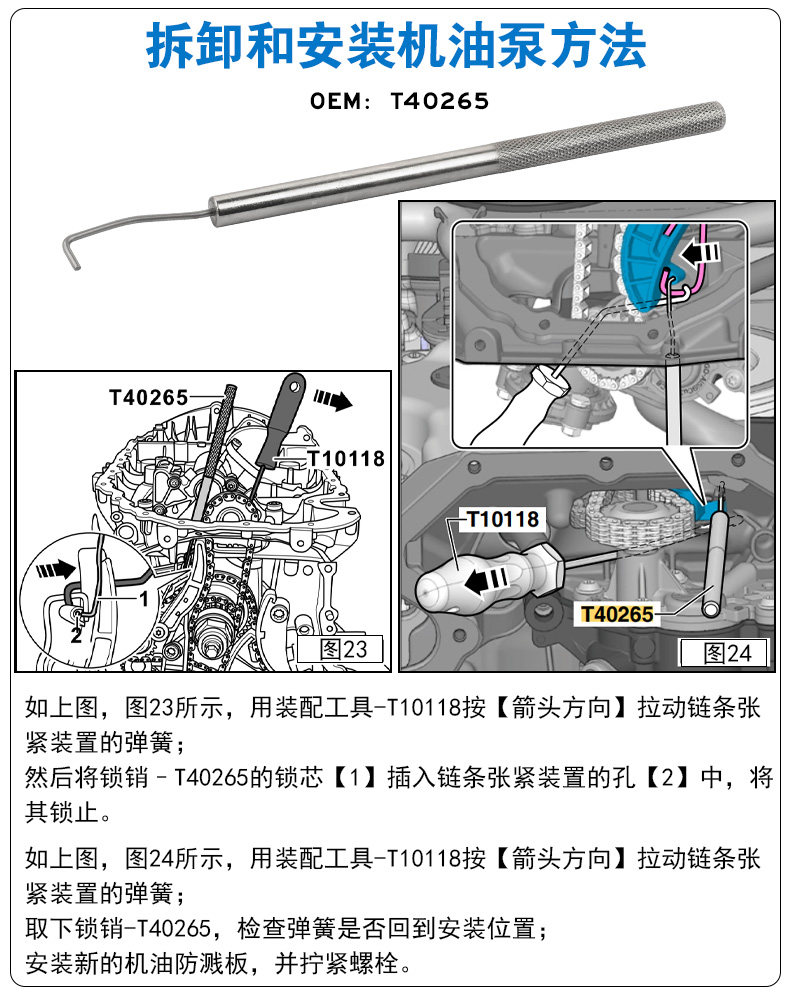 拆卸和安装机油泵方法

OEM: T40265

T40265

T10118

1

2

图23

T10118

T40265

图24

如上图，图23所示，用装配工具-T10118按【箭头方向】拉动链条张紧装置的弹簧；
然后将锁销 - T40265的锁芯【1】插入链条张紧装置的孔【2】中，将其锁止。

如上图，图24所示，用装配工具-T10118按【箭头方向】拉动链条张紧装置的弹簧；
取下锁销-T40265，检查弹簧是否回到安装位置；
安装新的机油防溅板，并拧紧螺栓。