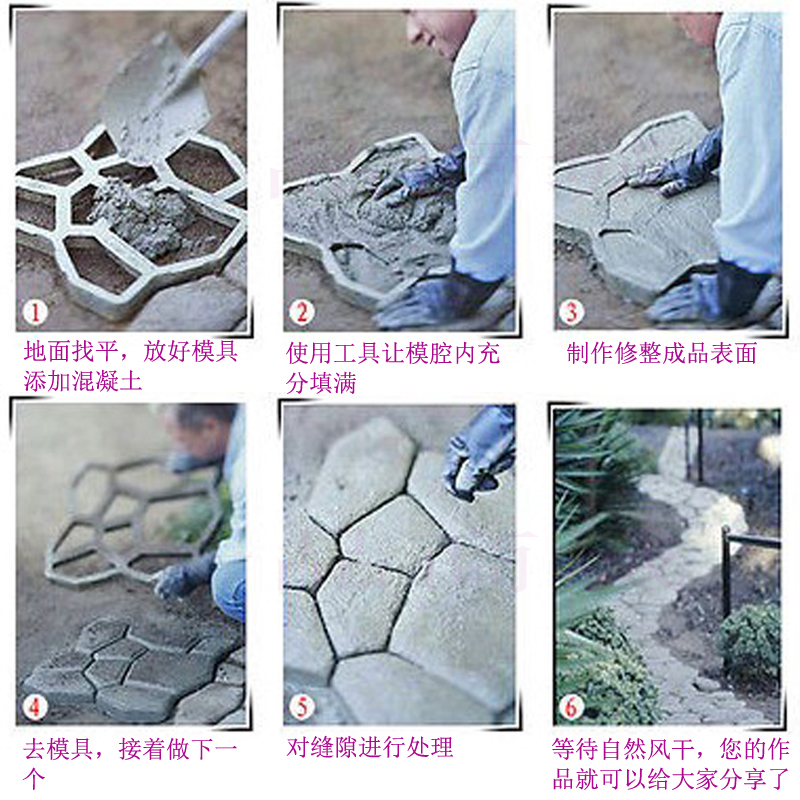 1
地面找平，放好模具添加混凝土

2
使用工具让模腔内充分填满

3
制作修整成品表面

4
去模具，接着做下一个

5
对缝隙进行处理

6
等待自然风干，您的作品就可以给大家分享了