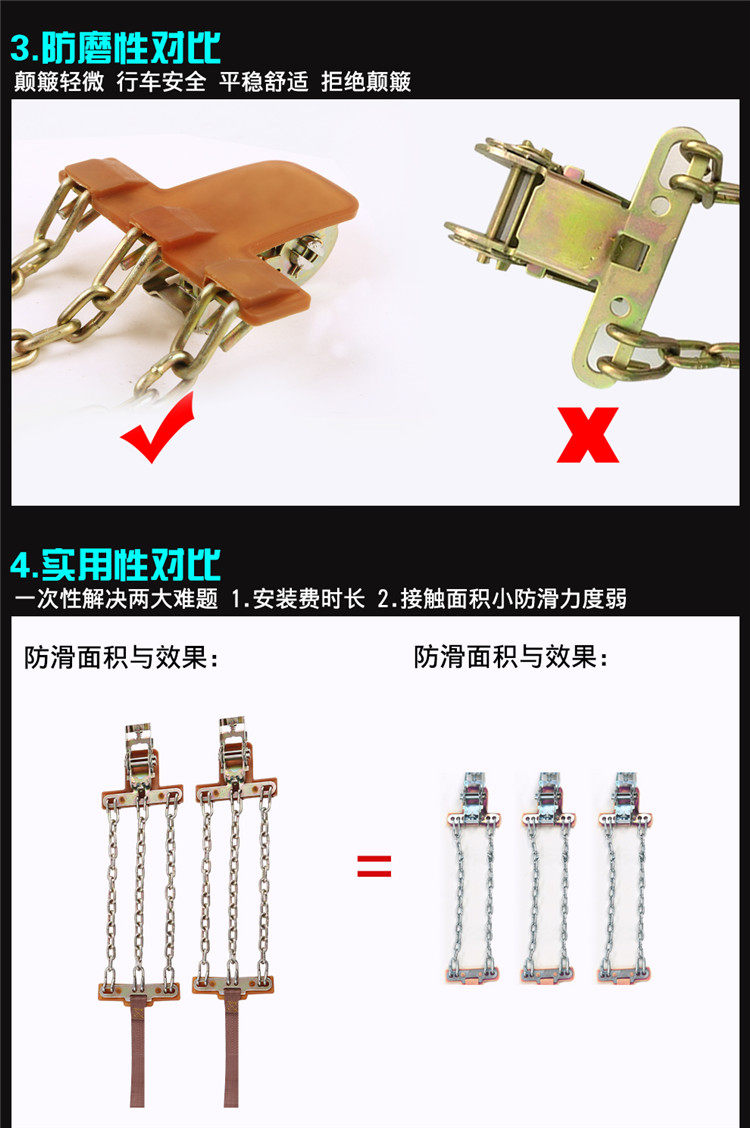 3.防磨性对比

颠簸轻微 行车安全 平稳舒适 拒绝颠簸

4.实用性对比

一次性解决两大难题 1.安装费时长 2.接触面积小防滑力度弱

防滑面积与效果：

防滑面积与效果：

=