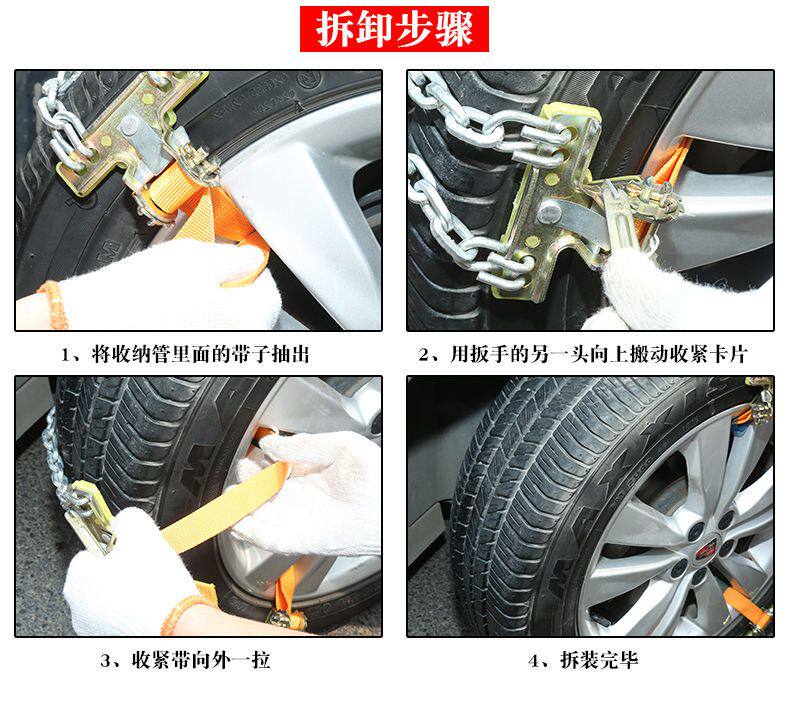 拆卸步骤

1、将收纳管里面的带子抽出

2、用扳手的另一头向上搬动收紧卡片

3、收紧带向外一拉

4、拆装完毕