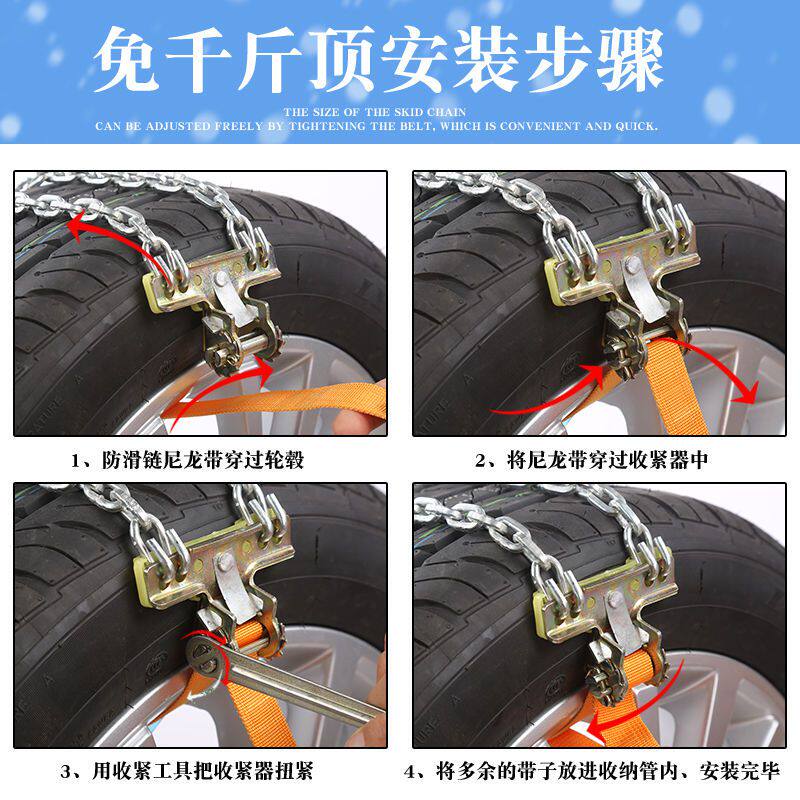 免千斤顶安装步骤

THE SIZE OF THE SKID CHAIN
CAN BE ADJUSTED FREELY BY TIGHTENING THE BELT, WHICH IS CONVENIENT AND QUICK.

1、防滑链尼龙带穿过轮毂

2、将尼龙带穿过收紧器中

3、用收紧工具把收紧器扭紧

4、将多余的带子放进收纳管内、安装完毕