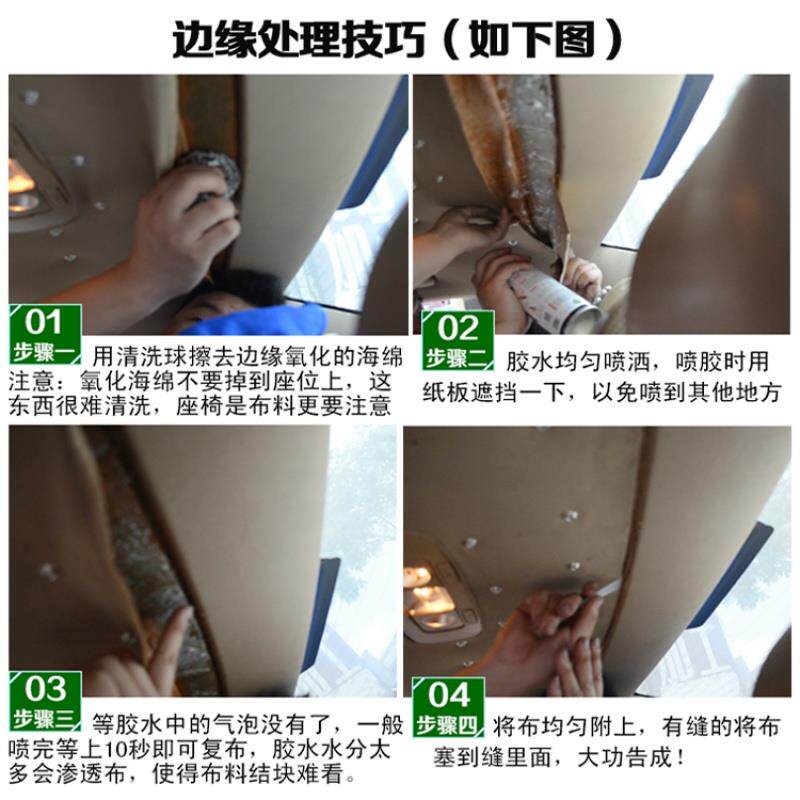 边缘处理技巧（如下图）

01
步骤一 用清洗球擦去边缘氧化的海绵
注意：氧化海绵不要掉到座位上，这东西很难清洗，座椅是布料更要注意

02
步骤二 胶水均匀喷洒，喷胶时用纸板遮挡一下，以免喷到其他地方

03
步骤三 等胶水中的气泡没有了，一般喷完等上10秒即可复布，胶水水分太多会渗透布，使得布料结块难看。

04
步骤四 将布均匀附上，有缝的将布塞到缝里面，大功告成！