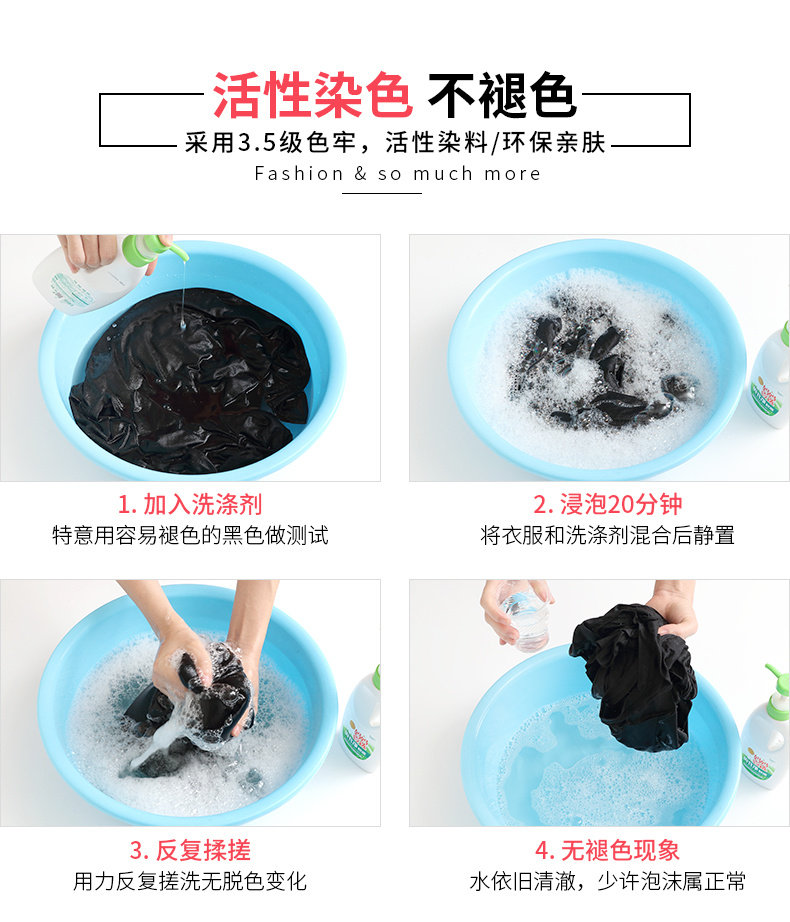 活性染色 不褪色

采用3.5级色牢，活性染料/环保亲肤

Fashion & so much more

1. 加入洗涤剂
特意用容易褪色的黑色做测试

2. 浸泡20分钟
将衣服和洗涤剂混合后静置

3. 反复揉搓
用力反复搓洗无脱色变化

4. 无褪色现象
水依旧清澈，少许泡沫属正常