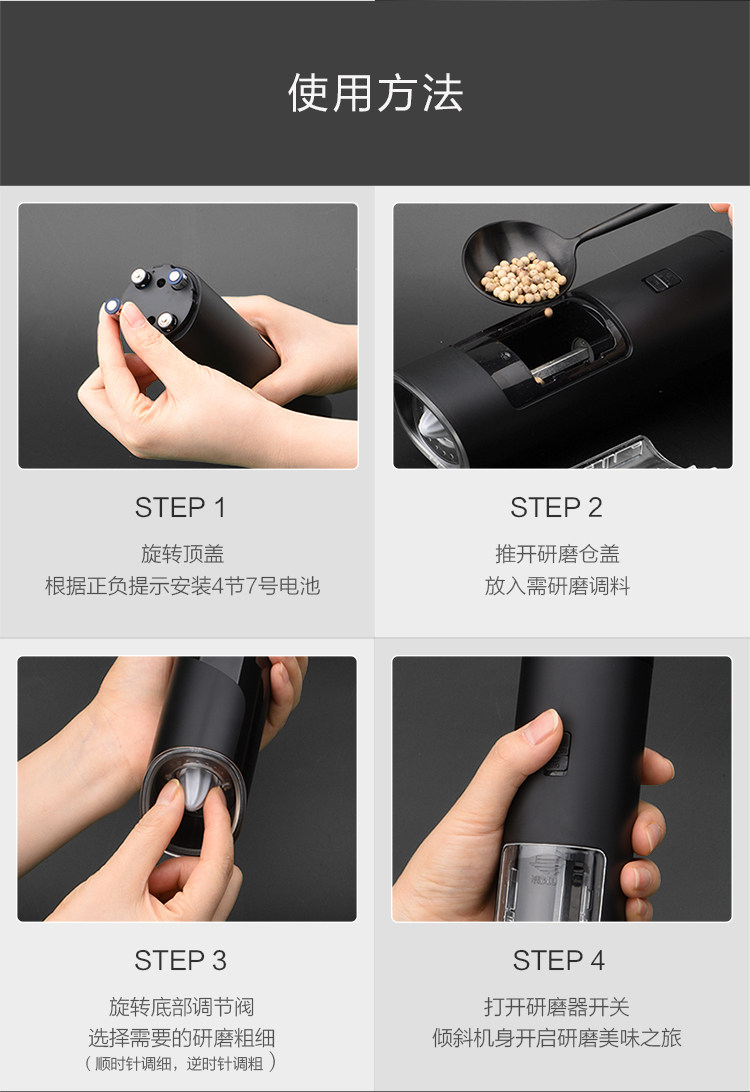 使用方法

STEP 1
旋转顶盖
根据正负提示安装4节7号电池

STEP 2
推开研磨仓盖
放入需研磨调料

STEP 3
旋转底部调节阀
选择需要的研磨粗细
（顺时针调细，逆时针调粗）

STEP 4
打开研磨器开关
倾斜机身开启研磨美味之旅