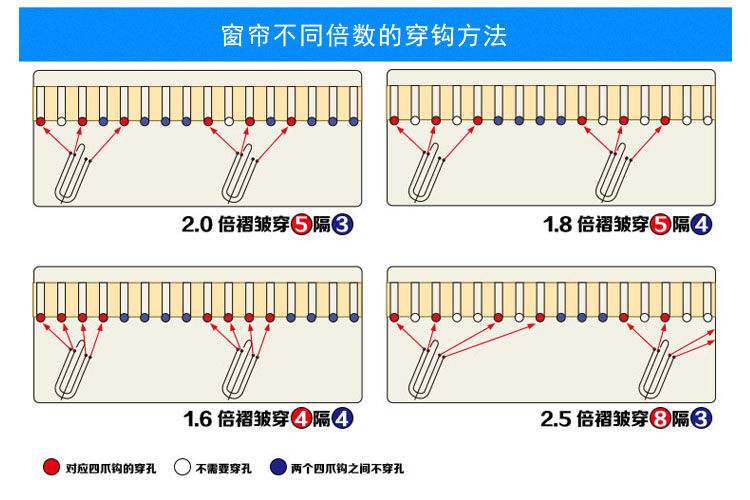 窗帘不同倍数的穿钩方法

2.0 倍褶皱穿⑤隔③

1.8 倍褶皱穿⑤隔④

1.6 倍褶皱穿④隔④

2.5 倍褶皱穿⑧隔③

对应四爪钩的穿孔 不需要穿孔 两个四爪钩之间不穿孔