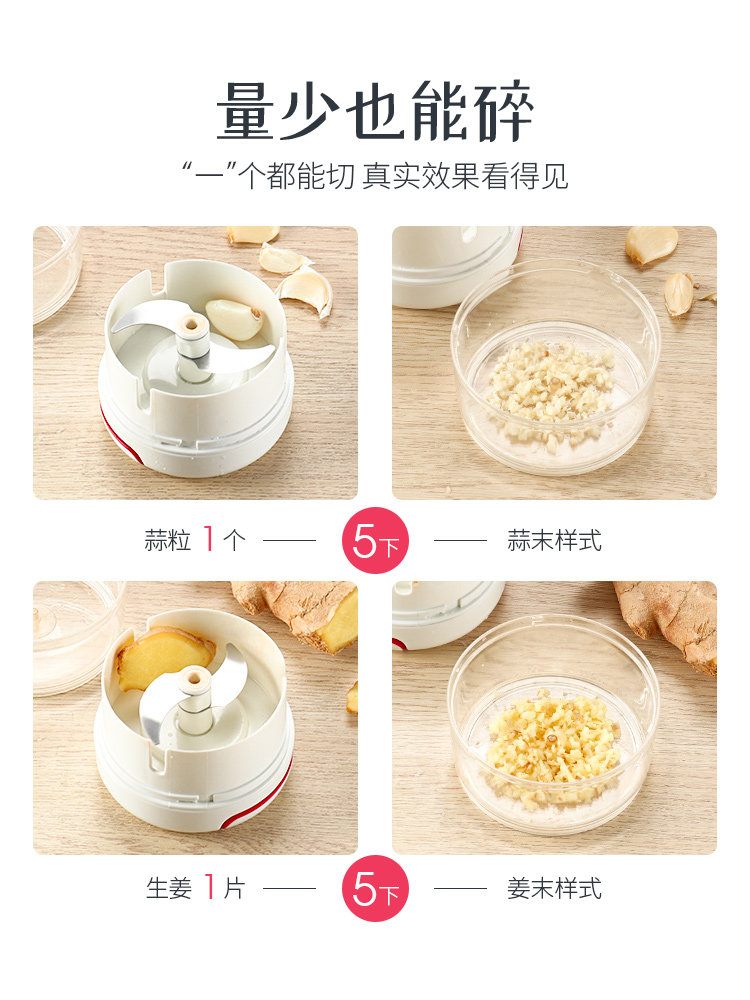 量少也能碎

“一”个都能切 真实效果看得见

蒜粒 1个 —— 5下 —— 蒜末样式

生姜 1片 —— 5下 —— 姜末样式