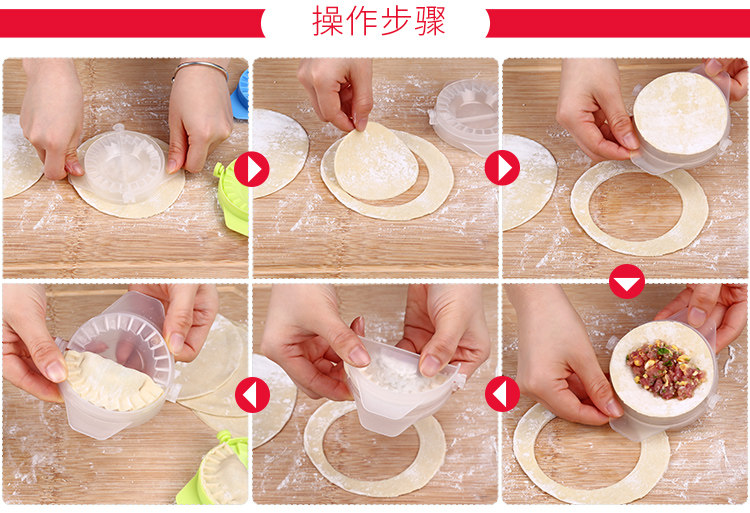 操作步骤