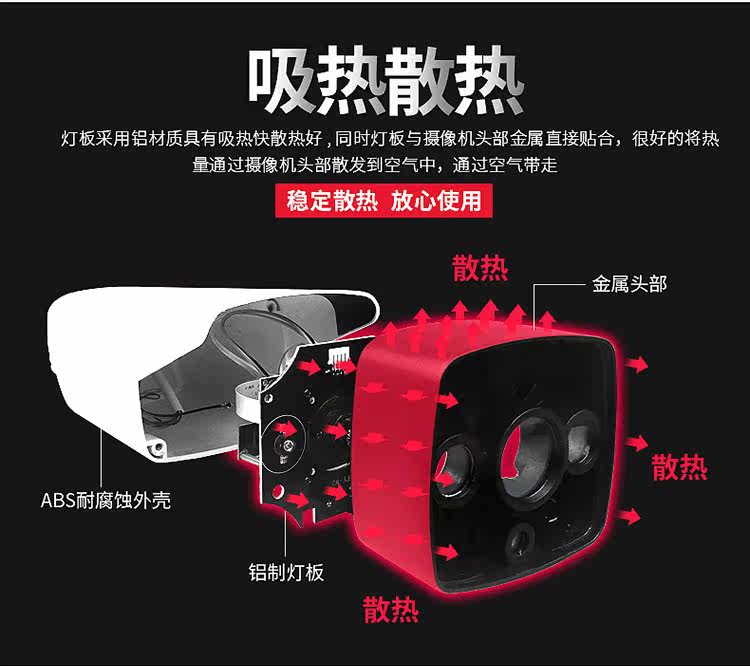 吸热散热

灯板采用铝材质具有吸热快散热好，同时灯板与摄像机头部金属直接贴合，很好的将热量通过摄像机头部散发到空气中，通过空气带走

稳定散热 放心使用

散热

金属头部

散热

ABS耐腐蚀外壳

铝制灯板

散热