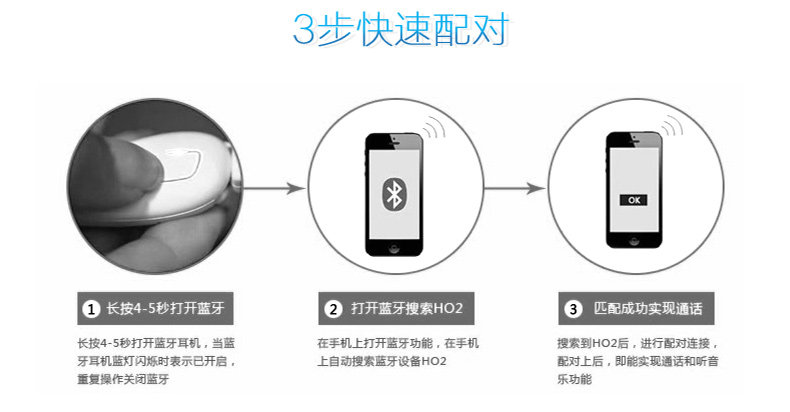 3步快速配对

OK

1 长按4-5秒打开蓝牙

长按4-5秒打开蓝牙耳机，当蓝牙耳机蓝灯闪烁时表示已开启，重复操作关闭蓝牙

2 打开蓝牙搜索HO2

在手机上打开蓝牙功能，在手机上自动搜索蓝牙设备HO2

3 匹配成功实现通话

搜索到HO2后，进行配对连接，配对上后，即能实现通话和听音乐功能