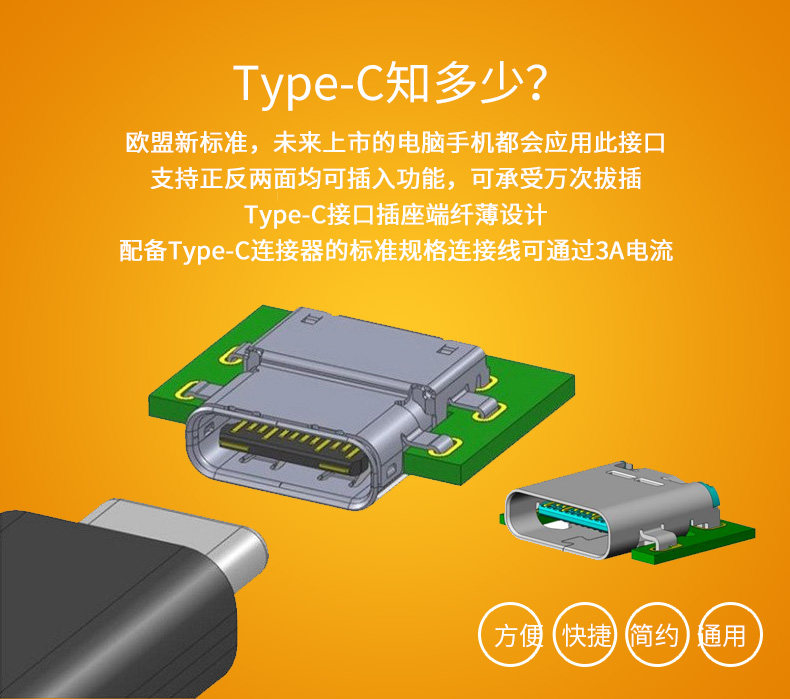 Type-C知多少?

欧盟新标准，未来上市的电脑手机都会应用此接口
支持正反两面均可插入功能，可承受万次拔插
Type-C接口插座端纤薄设计
配备Type-C连接器的标准规格连接线可通过3A电流

方便 快捷 简约 通用