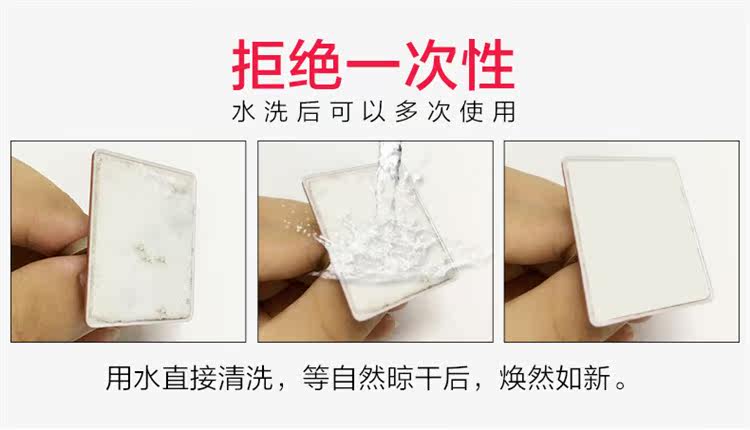 拒绝一次性

水洗后可以多次使用

用水直接清洗，等自然晾干后，焕然如新。