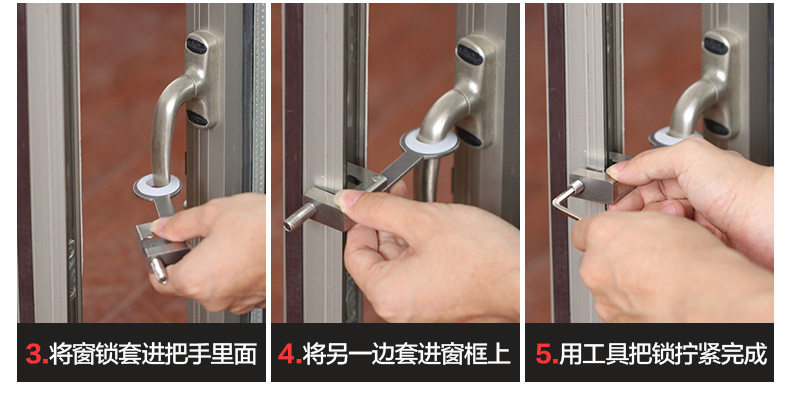 3.将窗锁套进把手里面

4.将另一边套进窗框上

5.用工具把锁拧紧完成