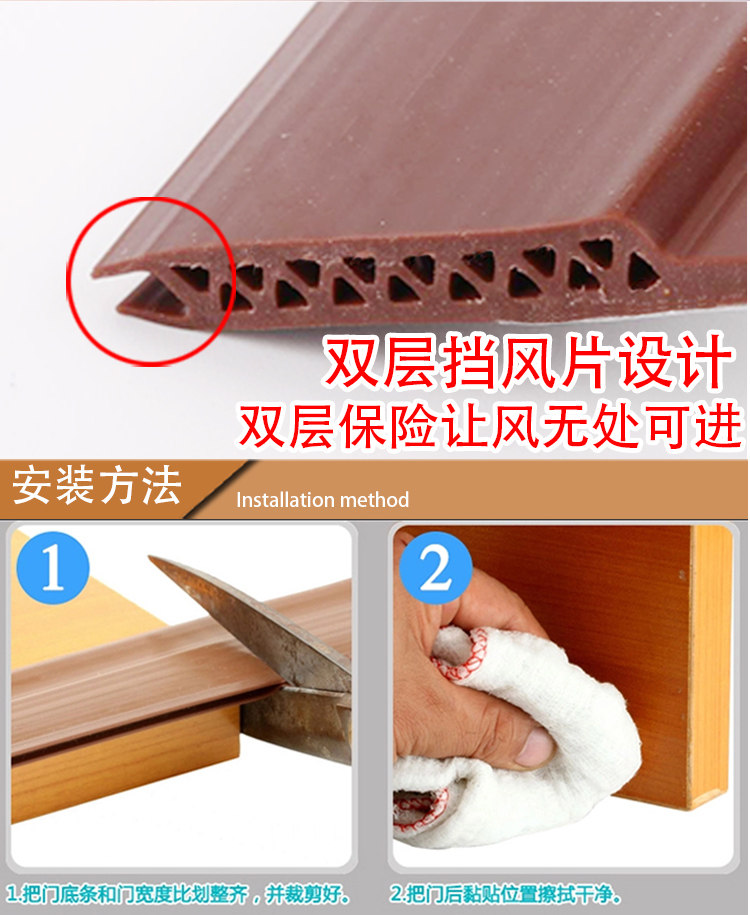 双层挡风片设计
双层保险让风无处可进

安装方法
Installation method

1

2

1.把门底条和门宽度比划整齐，并裁剪好。

2.把门后黏贴位置擦拭干净。