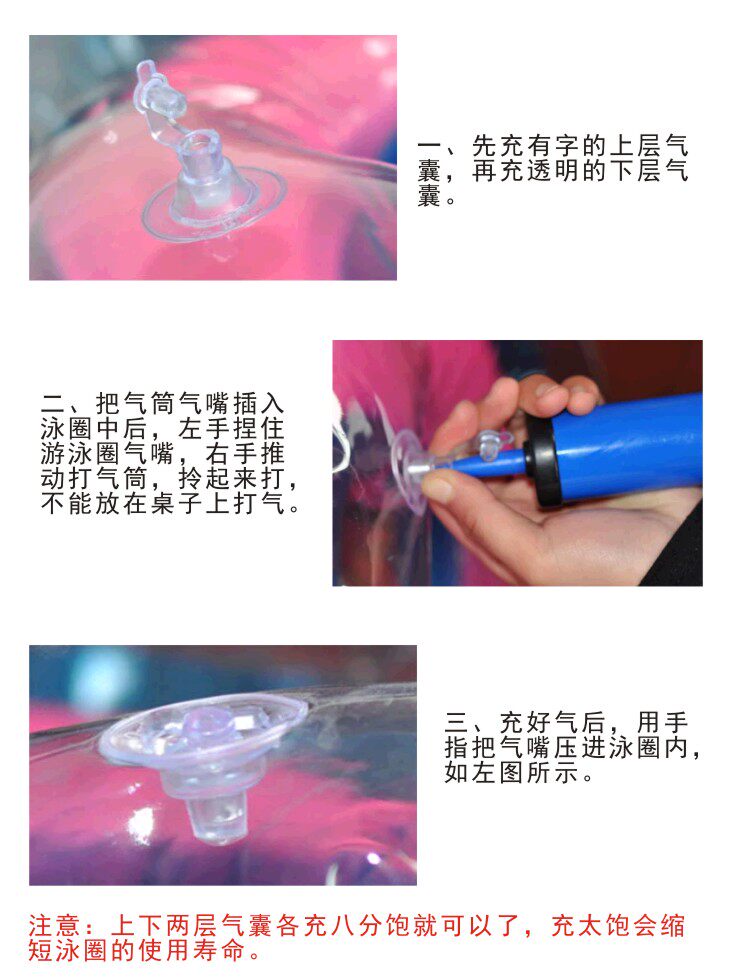 一、先充有字的上层气囊，再充透明的下层气囊。

二、把气筒气嘴插入泳圈中后，左手捏住游泳圈气嘴，右手推动打气筒，拎起来打，不能放在桌子上打气。

三、充好气后，用手指把气嘴压进泳圈内，如左图所示。

注意：上下两层气囊各充八分饱就可以了，充太饱会缩短泳圈的使用寿命。