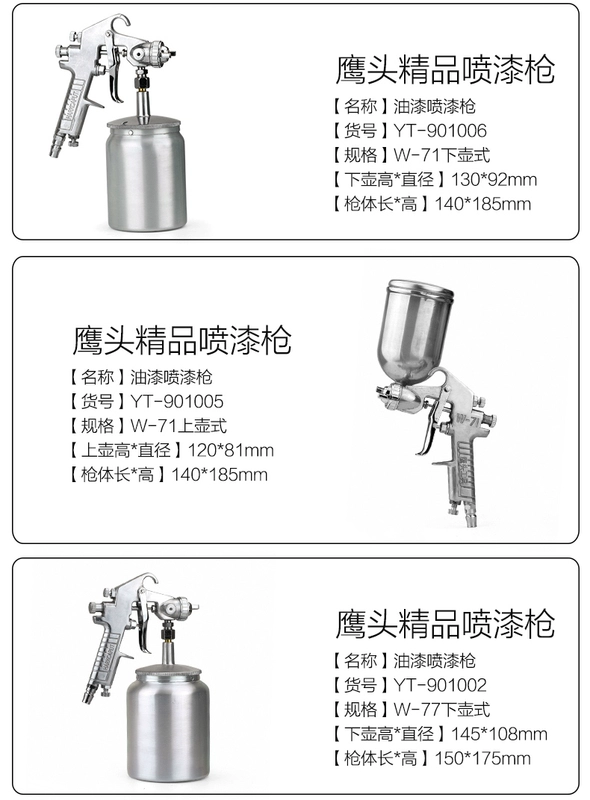 鹰头精品喷漆枪
【名称】油漆喷漆枪
【货号】YT-901006
【规格】W-71下壶式
【下壶高*直径】130*92mm
【枪体长*高】140*185mm

鹰头精品喷漆枪
【名称】油漆喷漆枪
【货号】YT-901005
【规格】W-71上壶式
【上壶高*直径】120*81mm
【枪体长*高】140*185mm

W-71

鹰头精品喷漆枪
【名称】油漆喷漆枪
【货号】YT-901002
【规格】W-77下壶式
【下壶高*直径】145*108mm
【枪体长*高】150*175mm