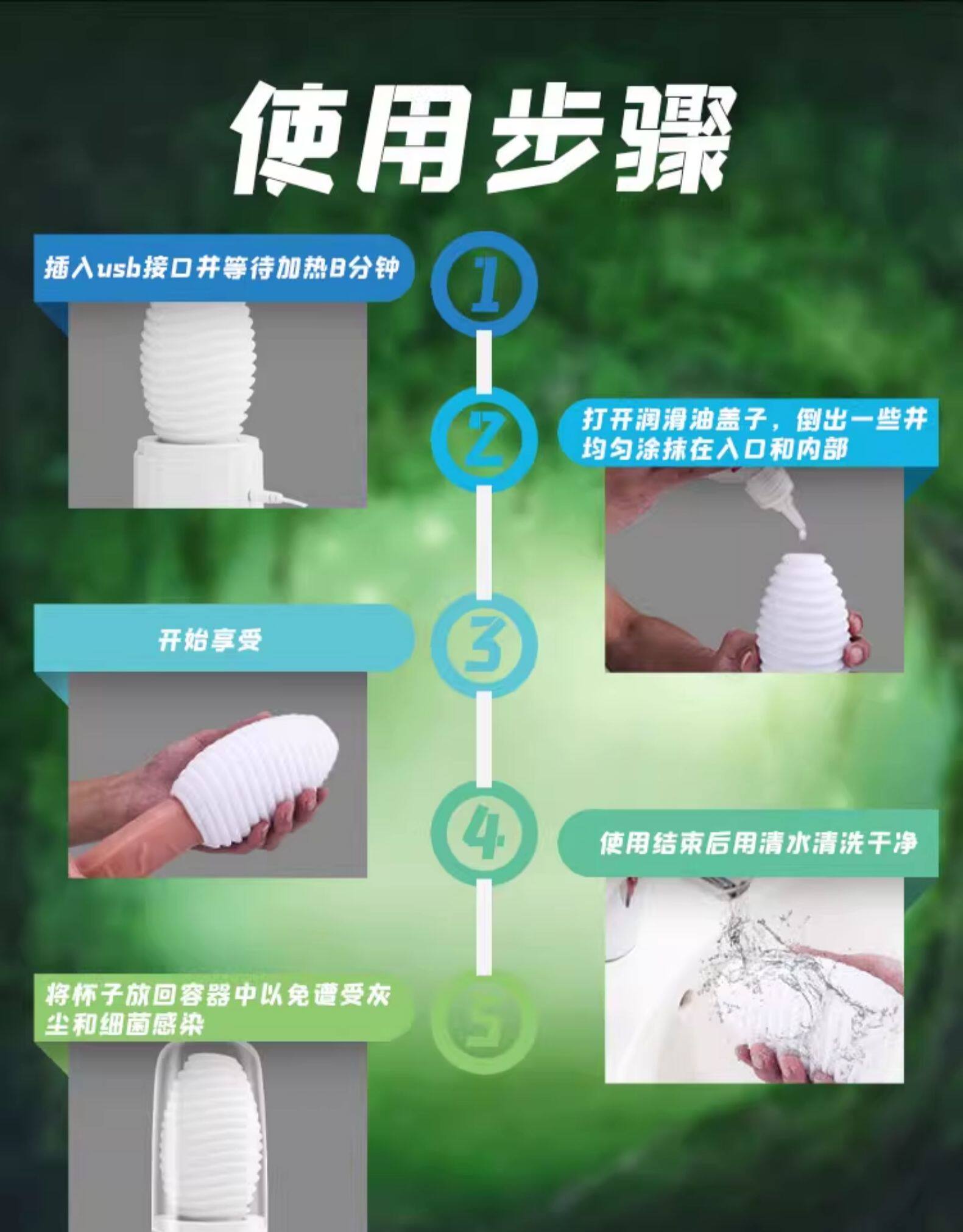 使用步骤

插入usb接口并等待加热8分钟

1

2

打开润滑油盖子，倒出一些并均匀涂抹在入口和内部

开始享受

3

4

使用结束后用清水清洗干净

将杯子放回容器中以免遭受灰尘和细菌感染

5