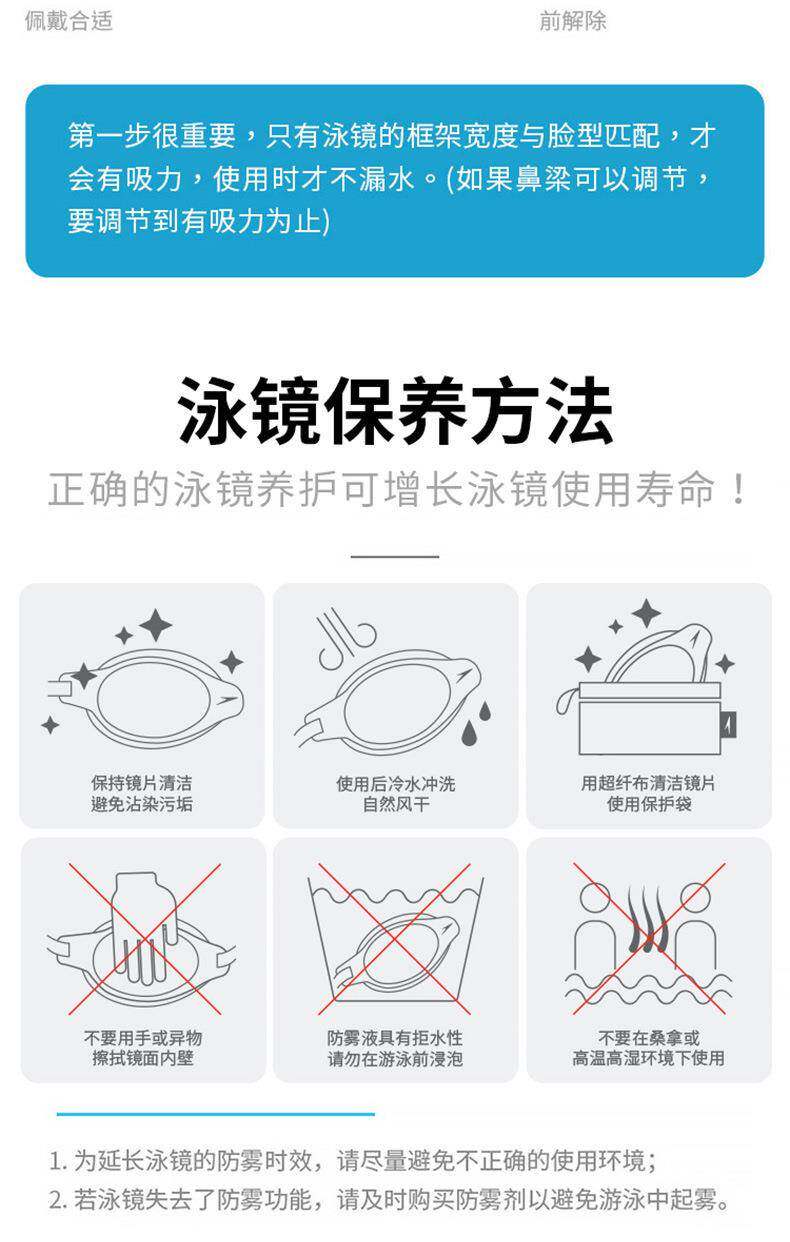 佩戴合适

前解除

第一步很重要，只有泳镜的框架宽度与脸型匹配，才会有吸力，使用时才不漏水。(如果鼻梁可以调节，要调节到有吸力为止)

泳镜保养方法

正确的泳镜养护可增长泳镜使用寿命！

保持镜片清洁
避免沾染污垢

使用后冷水冲洗
自然风干

用超纤布清洁镜片
使用保护袋

不要用手或异物
擦拭镜面内壁

防雾液具有拒水性
请勿在游泳前浸泡

不要在桑拿或
高温高湿环境下使用

1. 为延长泳镜的防雾时效，请尽量避免不正确的使用环境；
2. 若泳镜失去了防雾功能，请及时购买防雾剂以避免游泳中起雾。