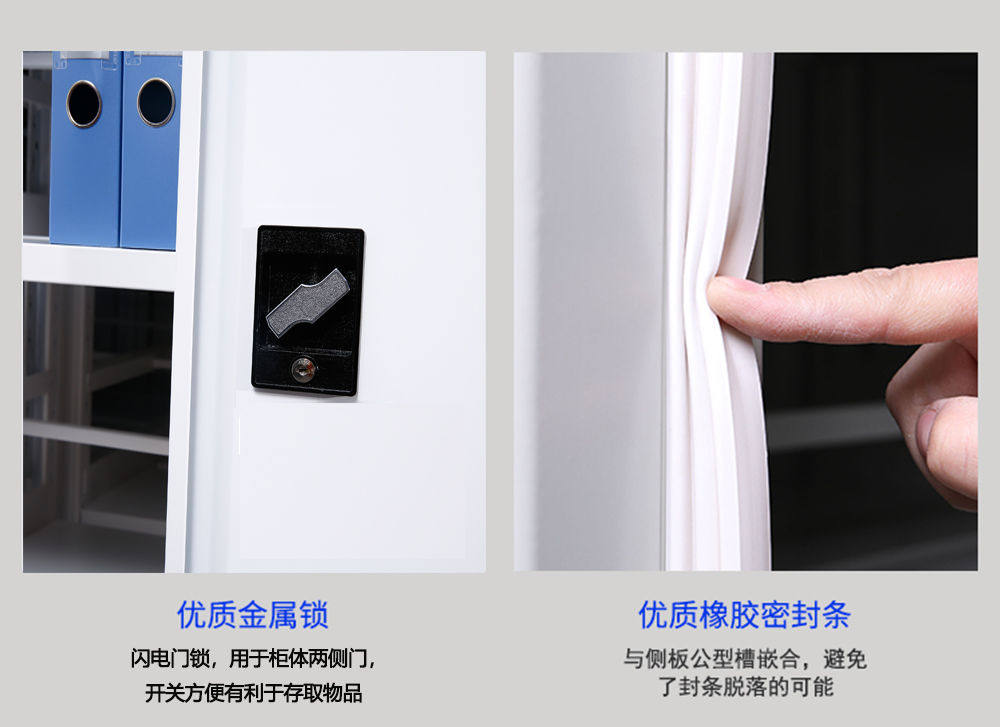 优质金属锁

闪电门锁，用于柜体两侧门，开关方便有利于存取物品

优质橡胶密封条

与侧板公型槽嵌合，避免了封条脱落的可能