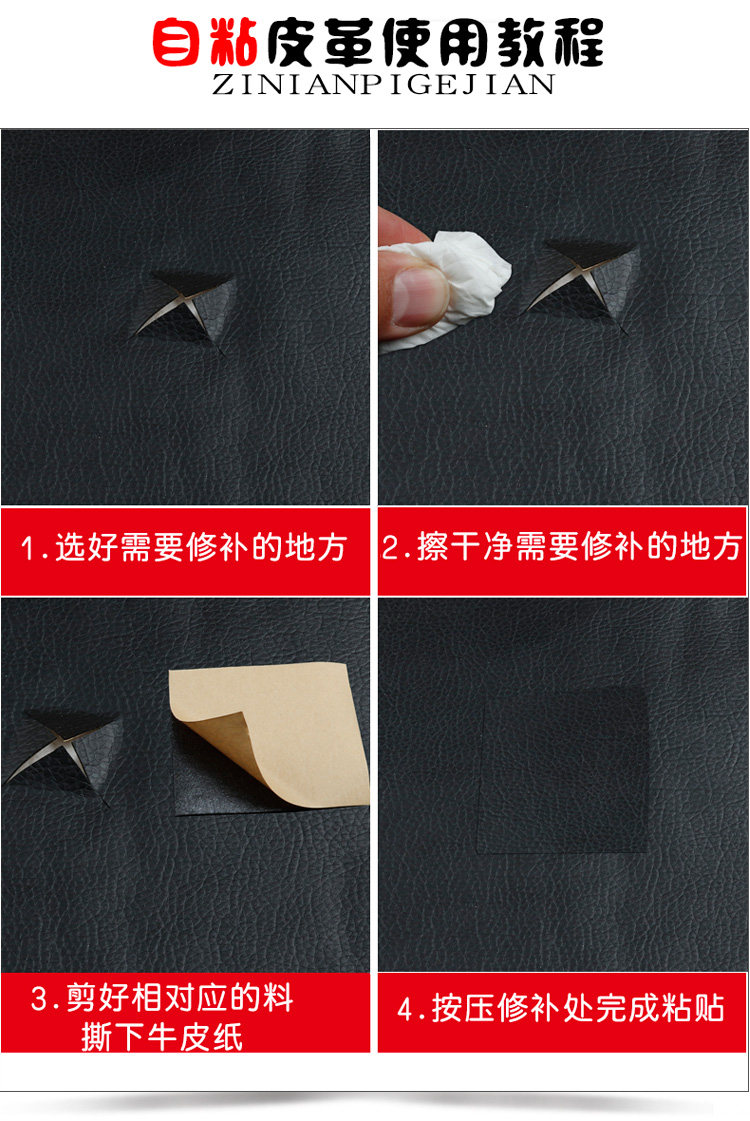 自粘皮革使用教程
ZINIANPIGEJIAN

1.选好需要修补的地方

2.擦干净需要修补的地方

3.剪好相对应的料
撕下牛皮纸

4.按压修补处完成粘贴