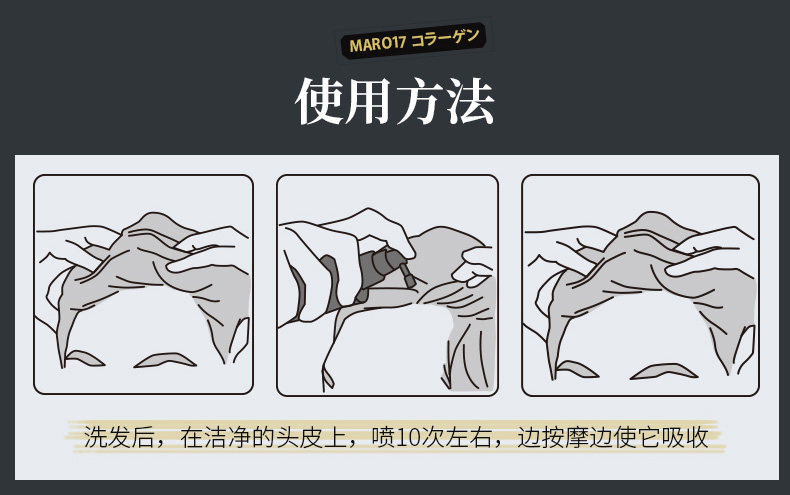 MARO17 コラーゲン

使用方法

洗发后，在洁净的头皮上，喷10次左右，边按摩边使它吸收