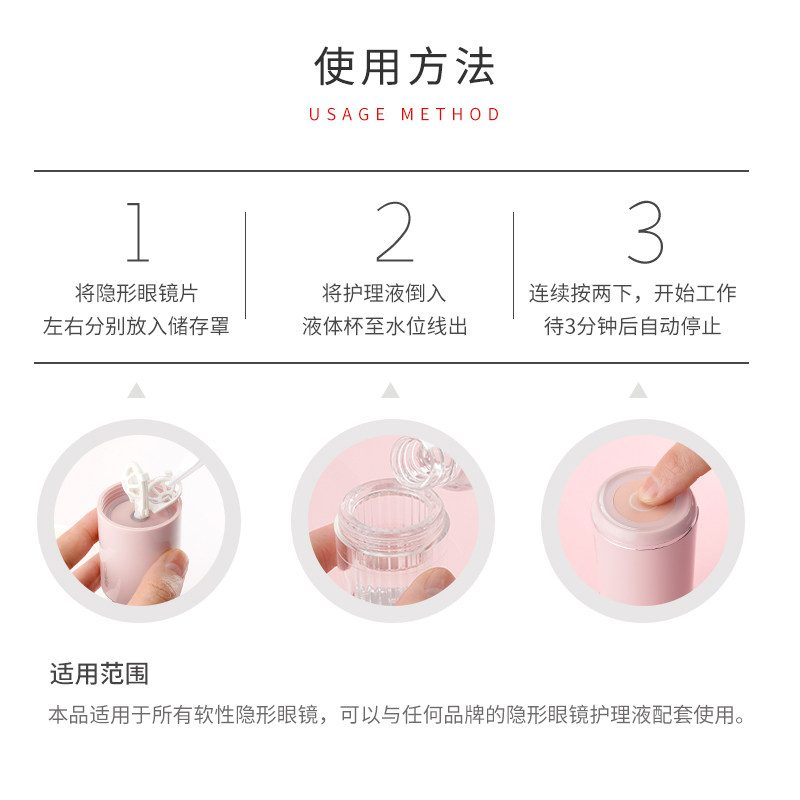 使用方法

USAGE METHOD

1
将隐形眼镜片
左右分别放入储存罩

2
将护理液倒入
液体杯至水位线出

3
连续按两下，开始工作
待3分钟后自动停止

适用范围

本品适用于所有软性隐形眼镜，可以与任何品牌的隐形眼镜护理液配套使用。