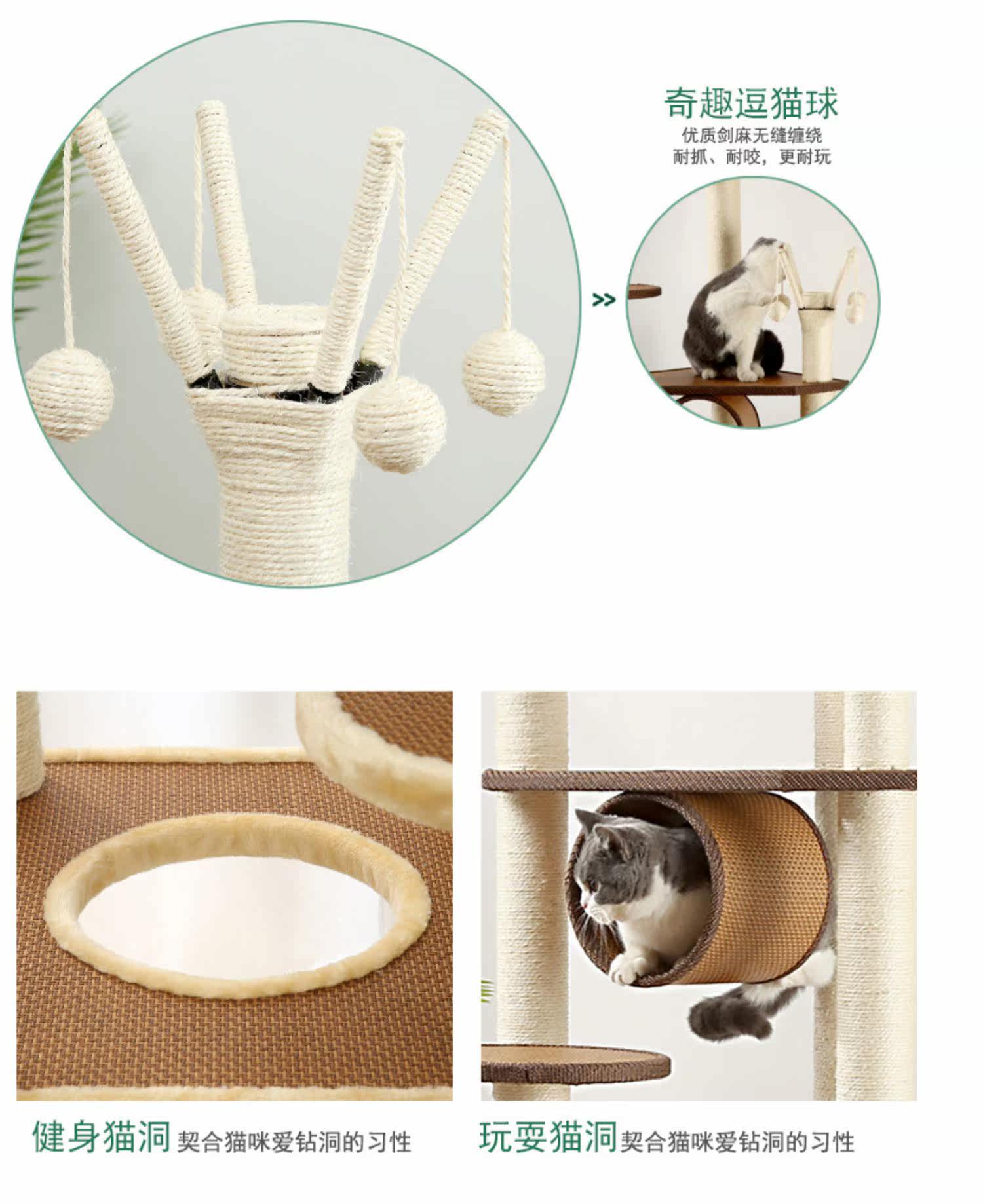 奇趣逗猫球
优质剑麻无缝缠绕
耐抓、耐咬，更耐玩

>>

健身猫洞 契合猫咪爱钻洞的习性

玩耍猫洞 契合猫咪爱钻洞的习性