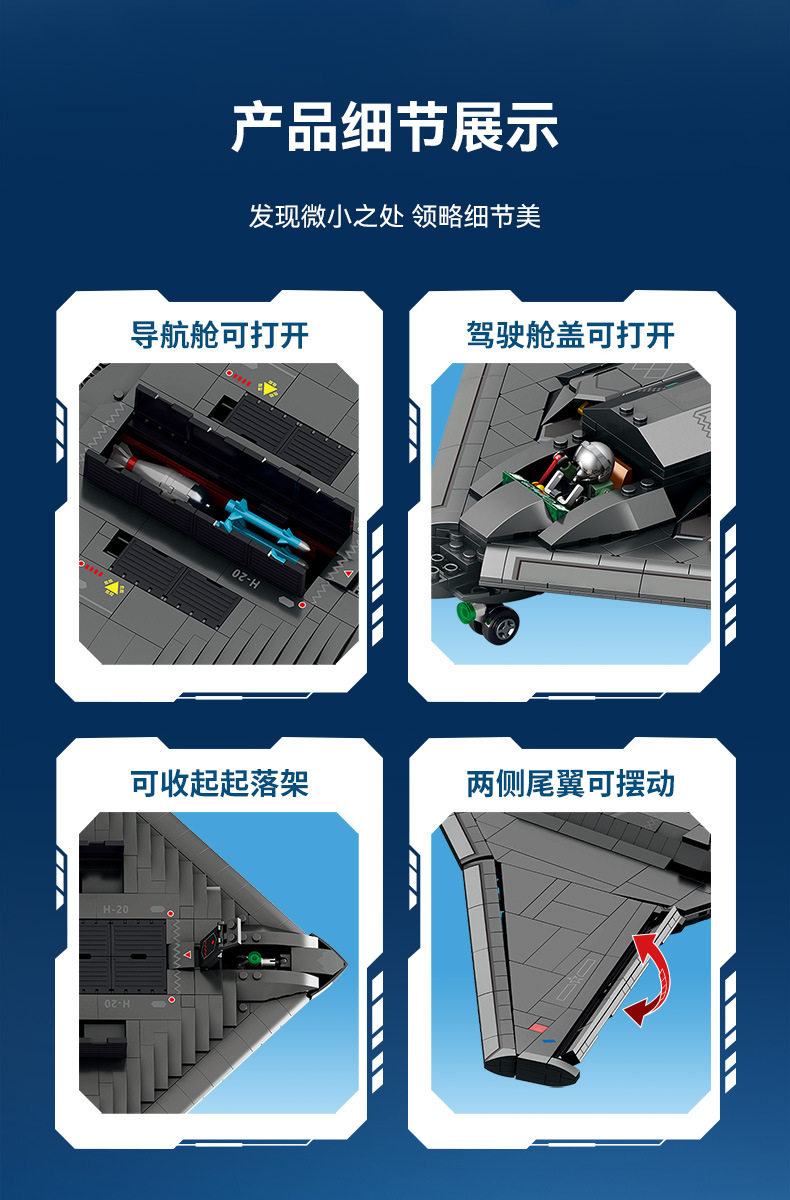 产品细节展示

发现微小之处 领略细节美

导航舱可打开

H-20

驾驶舱盖可打开

可收起起落架

H-20

H-20

两侧尾翼可摆动