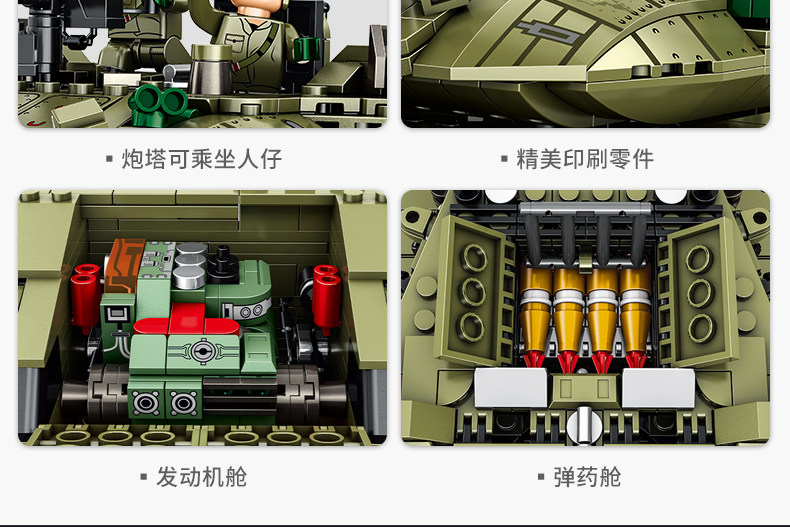 ▪ 炮塔可乘坐人仔

▪ 精美印刷零件

▪ 发动机舱

▪ 弹药舱