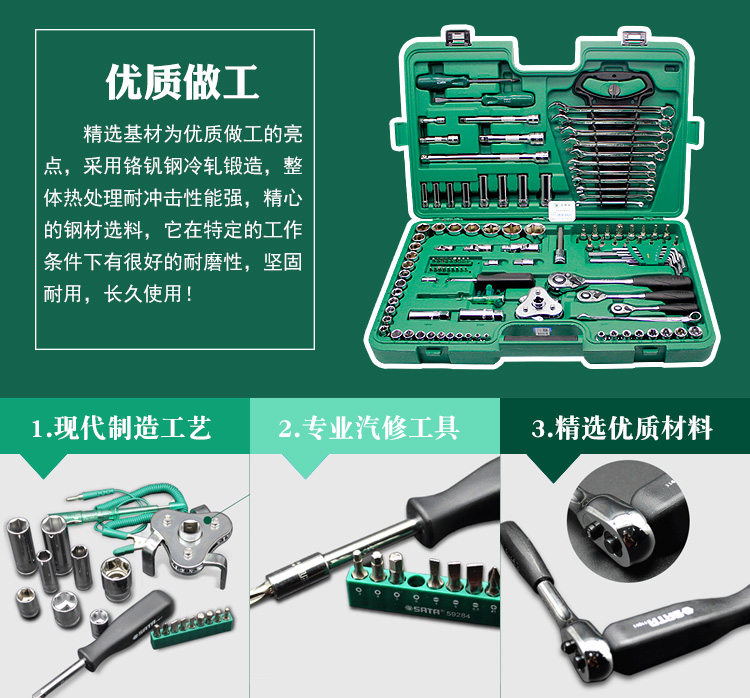 优质做工

精选基材为优质做工的亮点，采用铬钒钢冷轧锻造，整体热处理耐冲击性能强，精心的钢材选料，它在特定的工作条件下有很好的耐磨性，坚固耐用，长久使用！

1.现代制造工艺

2.专业汽修工具

3.精选优质材料

SATA

SATA 59284

SATA