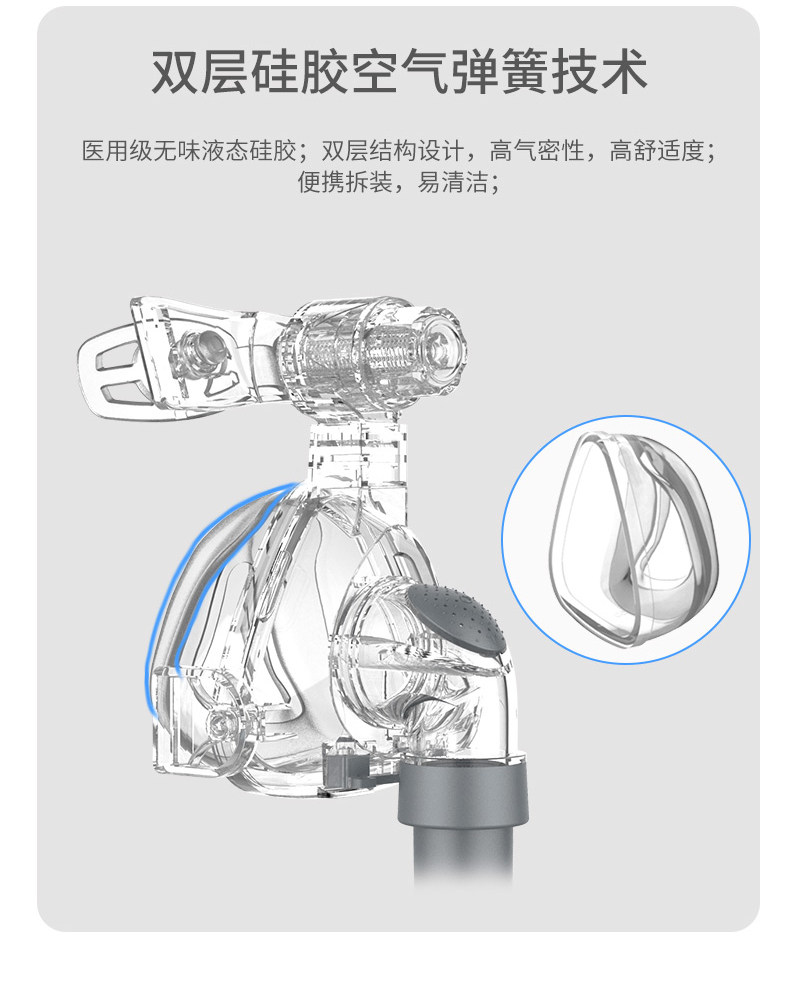 双层硅胶空气弹簧技术

医用级无味液态硅胶；双层结构设计，高气密性，高舒适度；便携拆装，易清洁；