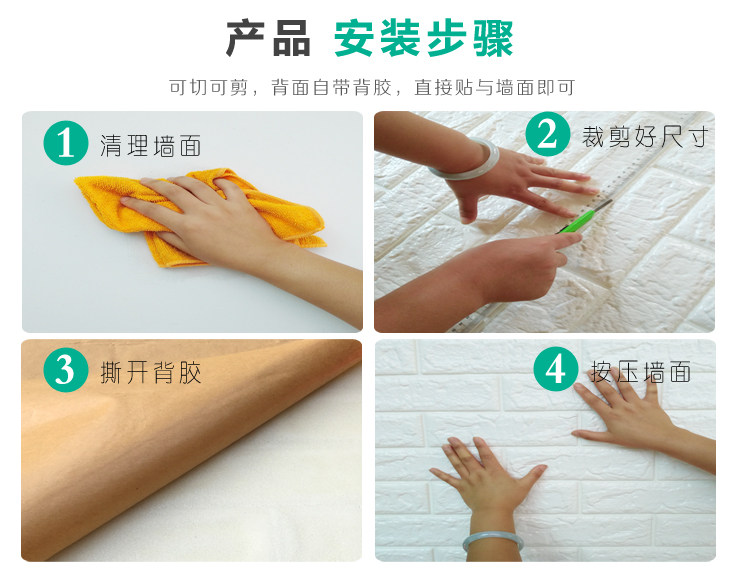 产品 安装步骤

可切可剪，背面自带背胶，直接贴与墙面即可

1 清理墙面

2 裁剪好尺寸

3 撕开背胶

4 按压墙面